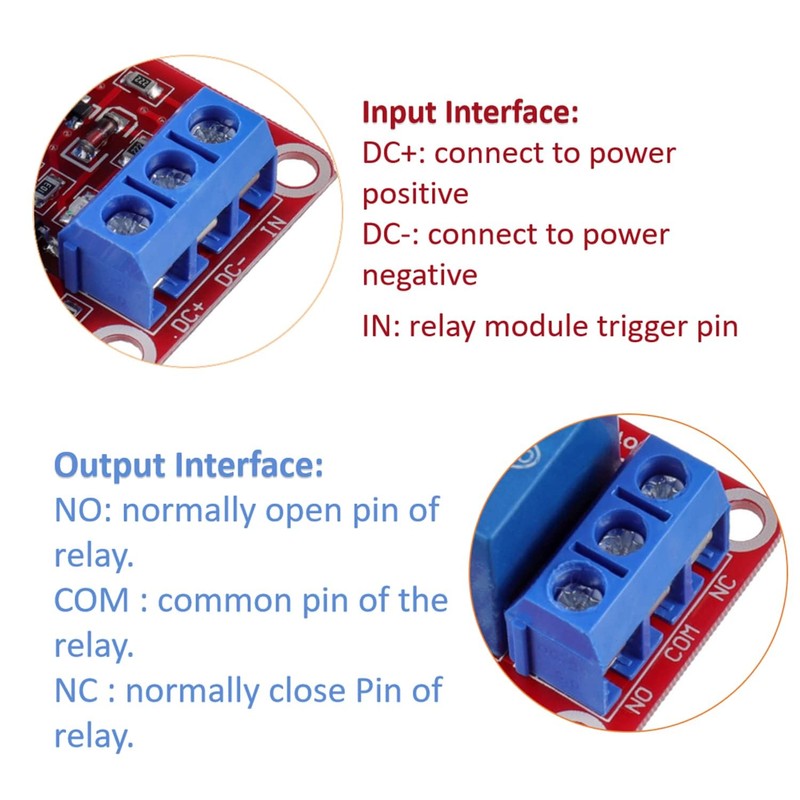 DC+ DC- IN

Input Interface:
DC+: connect to power positive
DC-: connect to power negative
IN: relay module trigger pin

Output Interface:
NO: normally open pin of relay.
COM : common pin of the relay.
NC : normally close Pin of relay.

NO COM NC