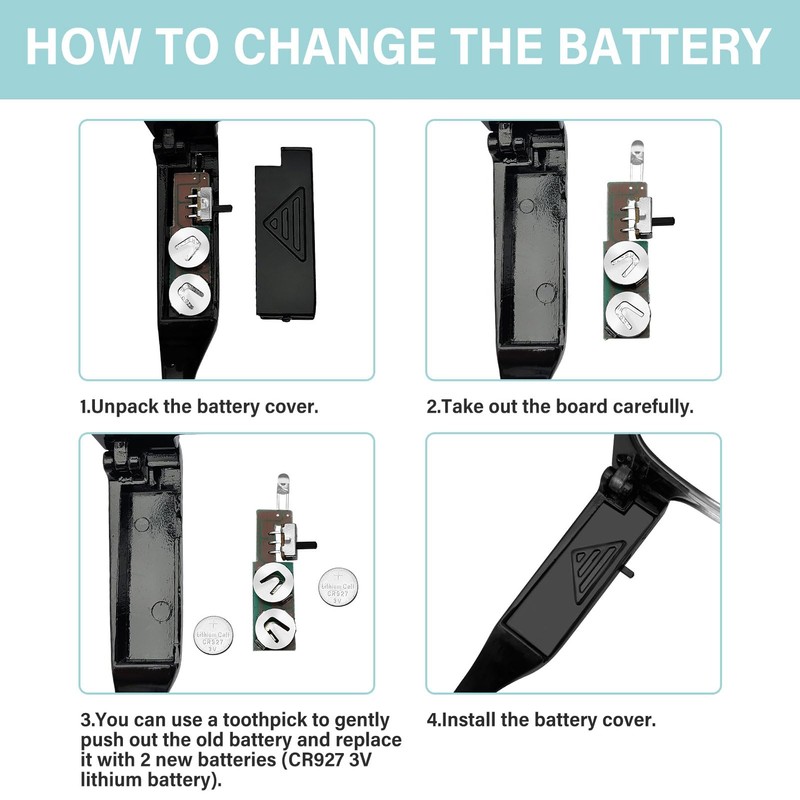 HOW TO CHANGE THE BATTERY

1.Unpack the battery cover.

2.Take out the board carefully.

Lithium Cell CR927 3V

Lithium Cell CR927 3V

3.You can use a toothpick to gently push out the old battery and replace it with 2 new batteries (CR927 3V lithium battery).

4.Install the battery cover.