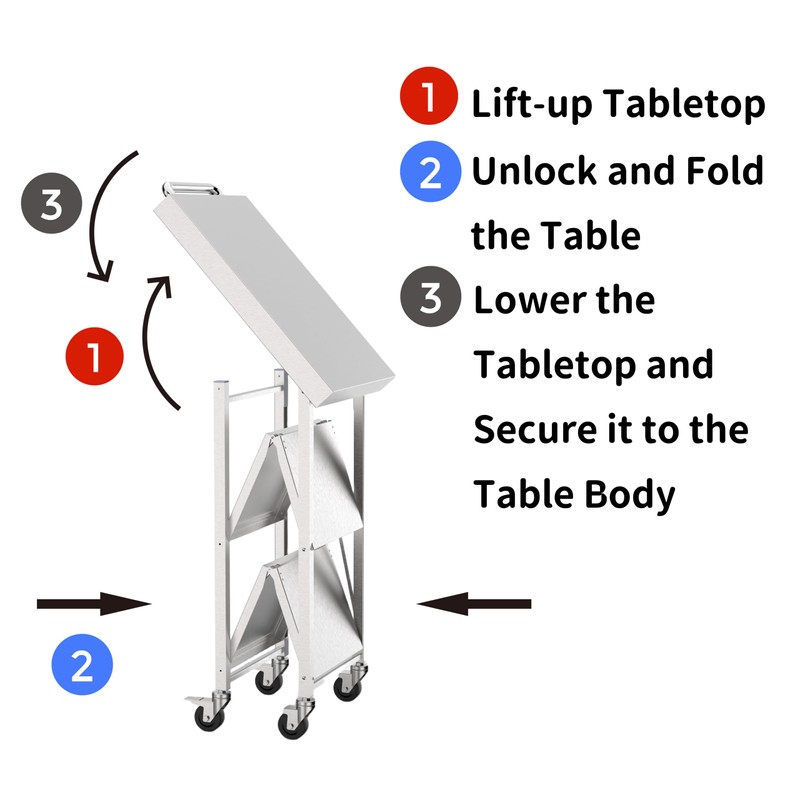 3

1

2

1 Lift-up Tabletop
2 Unlock and Fold the Table
3 Lower the Tabletop and Secure it to the Table Body