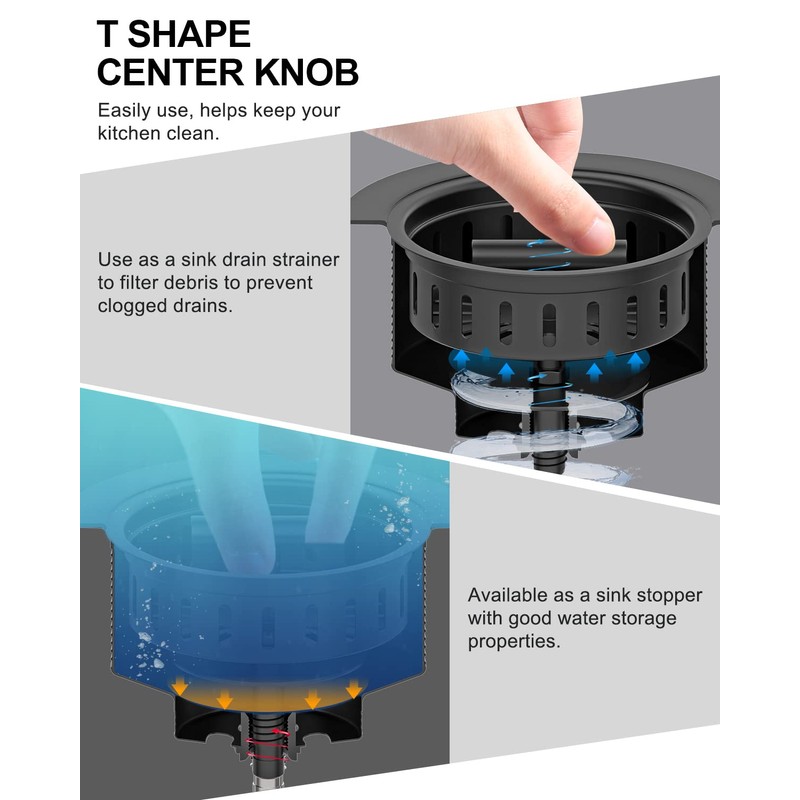 T SHAPE
CENTER KNOB

Easily use, helps keep your kitchen clean.

Use as a sink drain strainer to filter debris to prevent clogged drains.

Available as a sink stopper with good water storage properties.