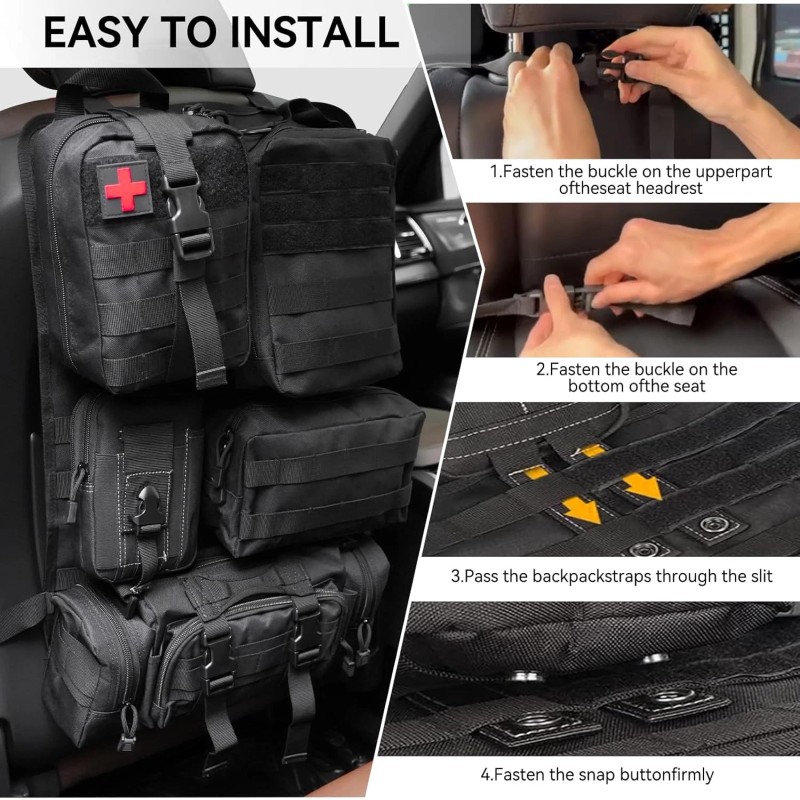 EASY TO INSTALL

1.Fasten the buckle on the upperpart oftheseat headrest

2.Fasten the buckle on the bottom ofthe seat

3.Pass the backpackstraps through the slit

4.Fasten the snap buttonfirmly