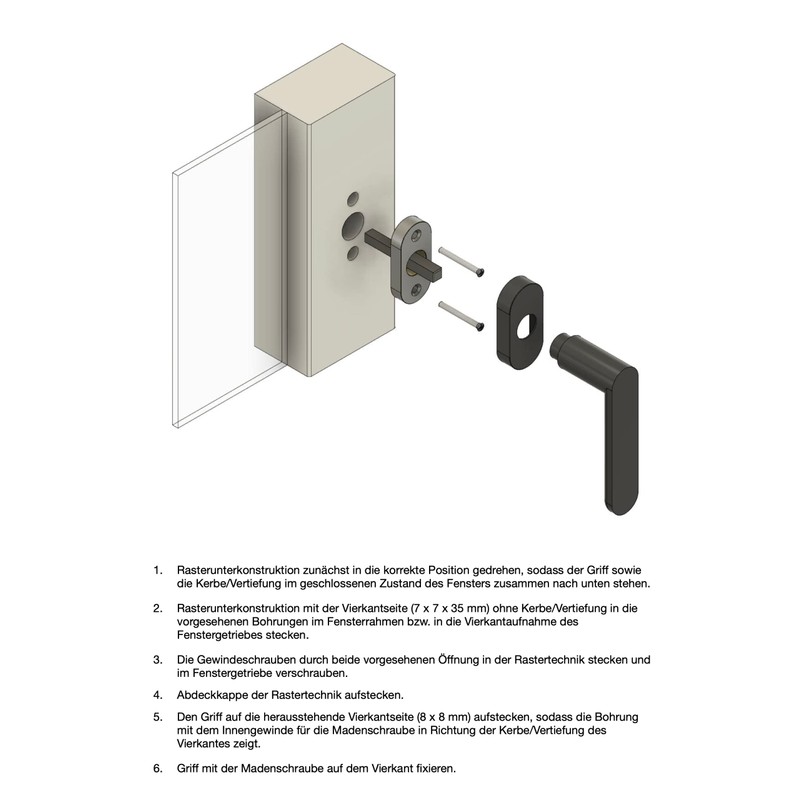 1. Rasterunterkonstruktion zunächst in die korrekte Position gedrehen, sodass der Griff sowie die Kerbe/Vertiefung im geschlossenen Zustand des Fensters zusammen nach unten stehen.

2. Rasterunterkonstruktion mit der Vierkantseite (7 x 7 x 35 mm) ohne Kerbe/Vertiefung in die vorgesehenen Bohrungen im Fensterrahmen bzw. in die Vierkantaufnahme des Fenstergetriebes stecken.

3. Die Gewindeschrauben durch beide vorgesehenen Öffnung in der Rastertechnik stecken und im Fenstergetriebe verschrauben.

4. Abdeckkappe der Rastertechnik aufstecken.

5. Den Griff auf die herausstehende Vierkantseite (8 x 8 mm) aufstecken, sodass die Bohrung mit dem Innengewinde für die Madenschraube in Richtung der Kerbe/Vertiefung des Vierkantes zeigt.

6. Griff mit der Madenschraube auf dem Vierkant fixieren.