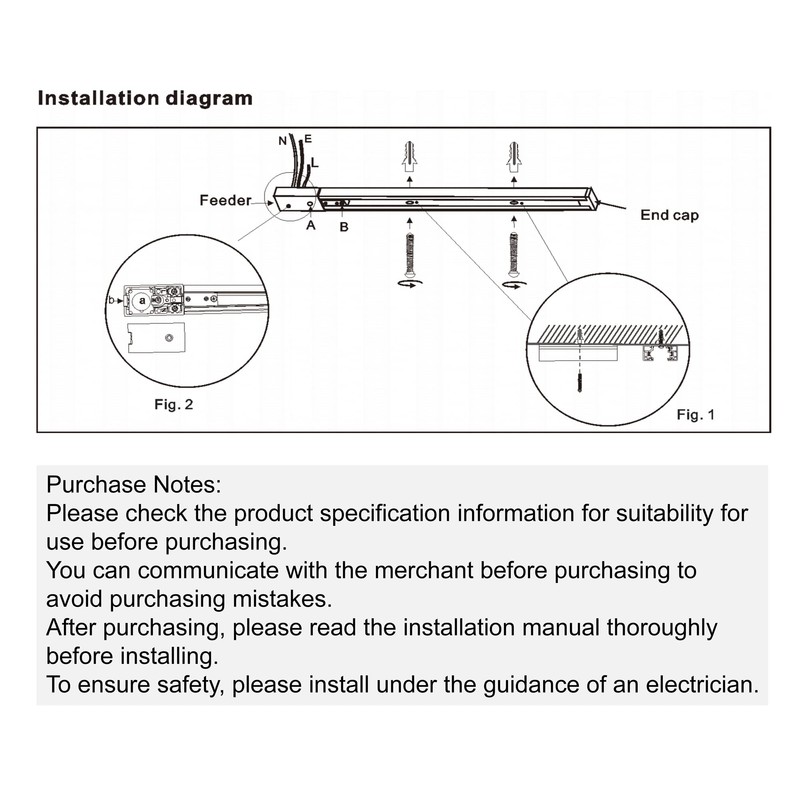 Installation diagram

N E L

Feeder

A B

End cap

b a

Fig. 2

Fig. 1

Purchase Notes:
Please check the product specification information for suitability for use before purchasing.
You can communicate with the merchant before purchasing to avoid purchasing mistakes.
After purchasing, please read the installation manual thoroughly before installing.
To ensure safety, please install under the guidance of an electrician.