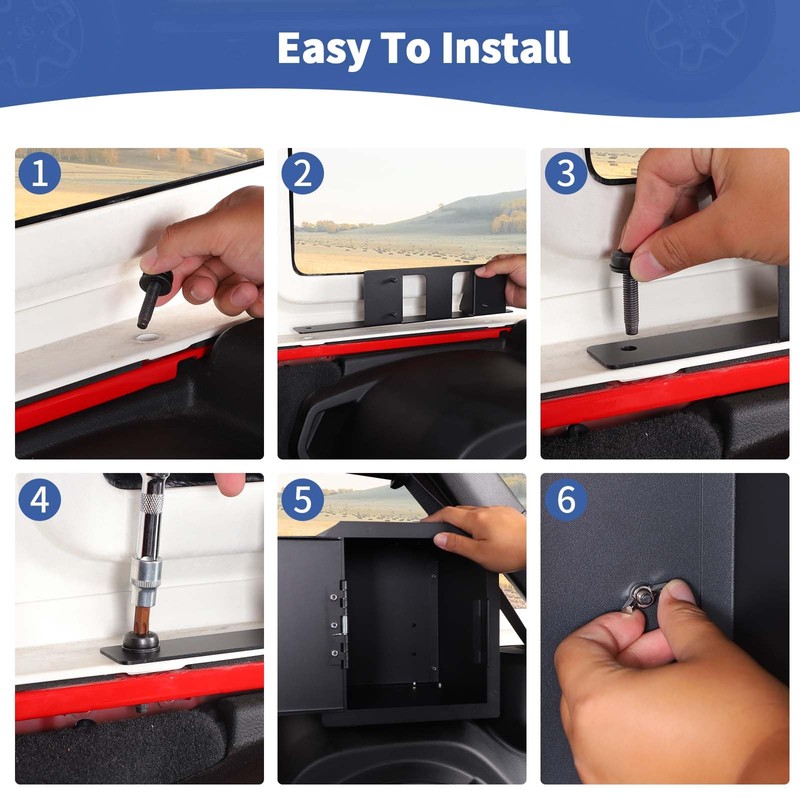 Easy To Install

1

2

3

4

5

6