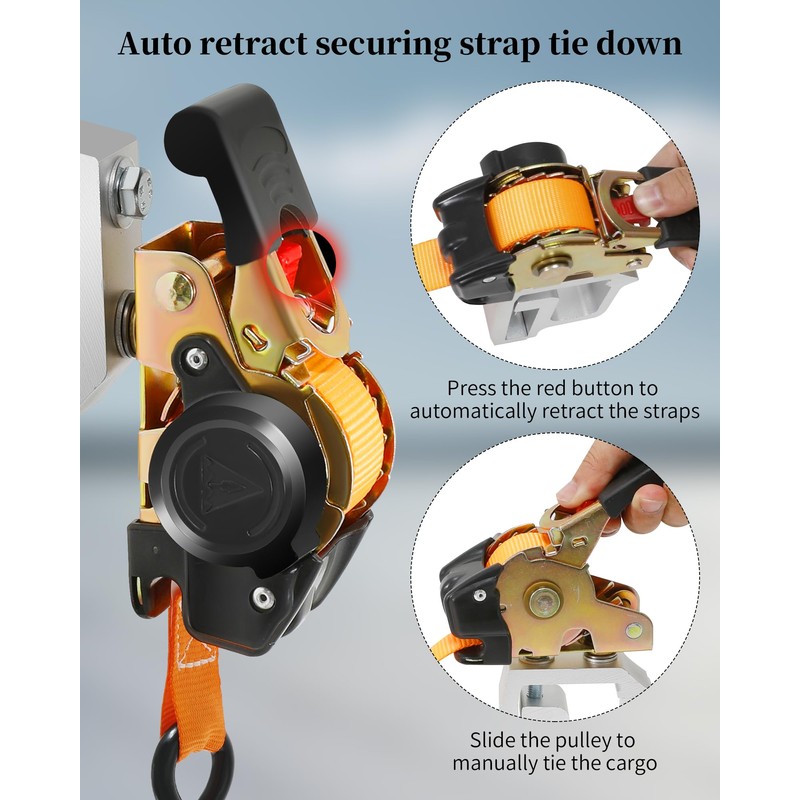 Auto retract securing strap tie down

Press the red button to automatically retract the straps

Slide the pulley to manually tie the cargo