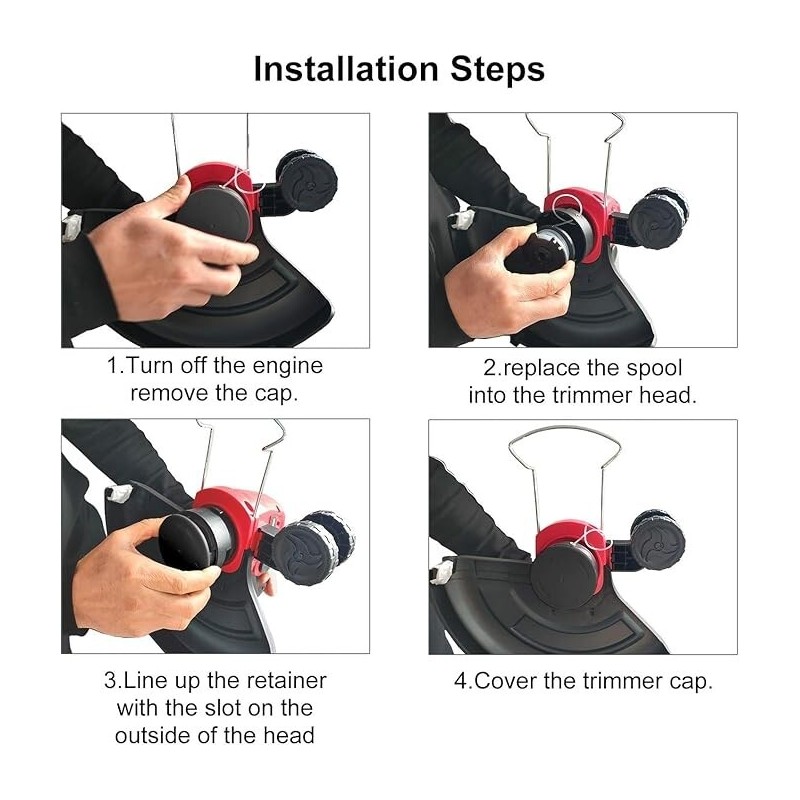 Installation Steps

1.Turn off the engine remove the cap.

2.replace the spool into the trimmer head.

3.Line up the retainer with the slot on the outside of the head

4.Cover the trimmer cap.