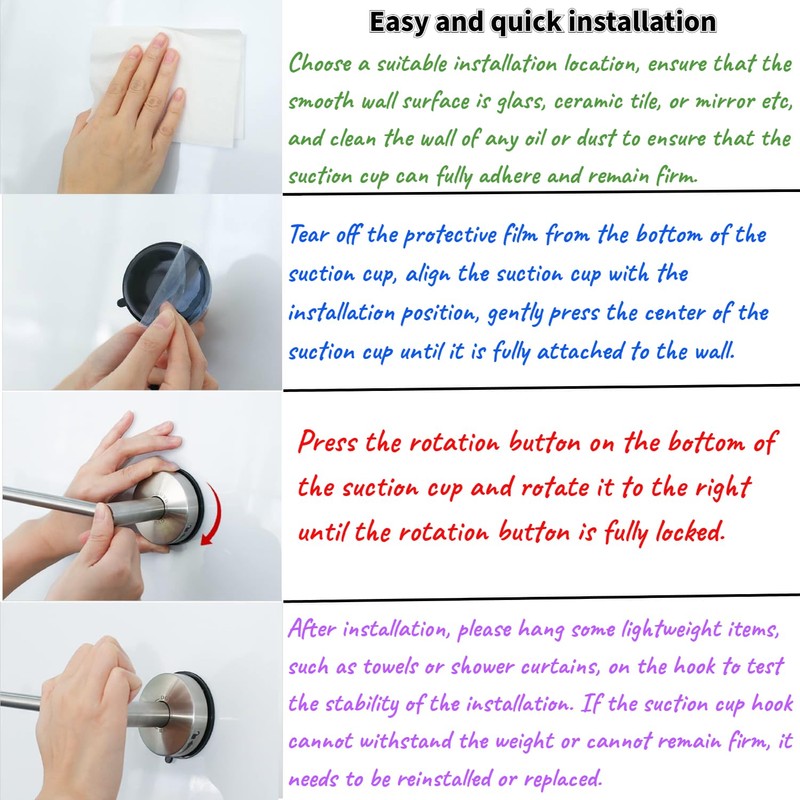 Easy and quick installation

Choose a suitable installation location, ensure that the smooth wall surface is glass, ceramic tile, or mirror etc, and clean the wall of any oil or dust to ensure that the suction cup can fully adhere and remain firm.

Tear off the protective film from the bottom of the suction cup, align the suction cup with the installation position, gently press the center of the suction cup until it is fully attached to the wall.

Press the rotation button on the bottom of the suction cup and rotate it to the right until the rotation button is fully locked.

After installation, please hang some lightweight items, such as towels or shower curtains, on the hook to test the stability of the installation. If the suction cup hook cannot withstand the weight or cannot remain firm, it needs to be reinstalled or replaced.