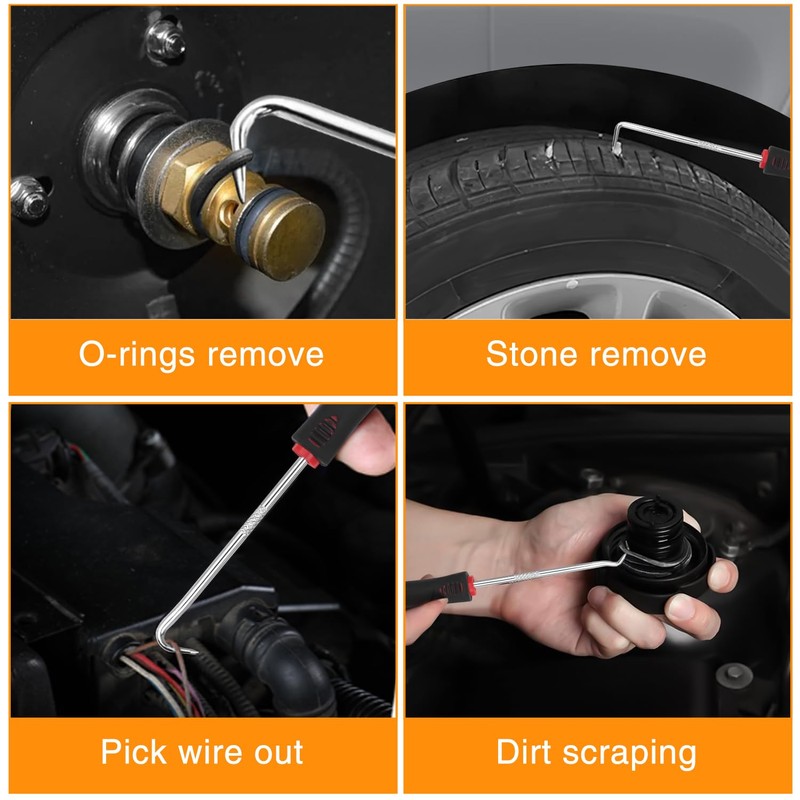 O-rings remove

Stone remove

Pick wire out

Dirt scraping