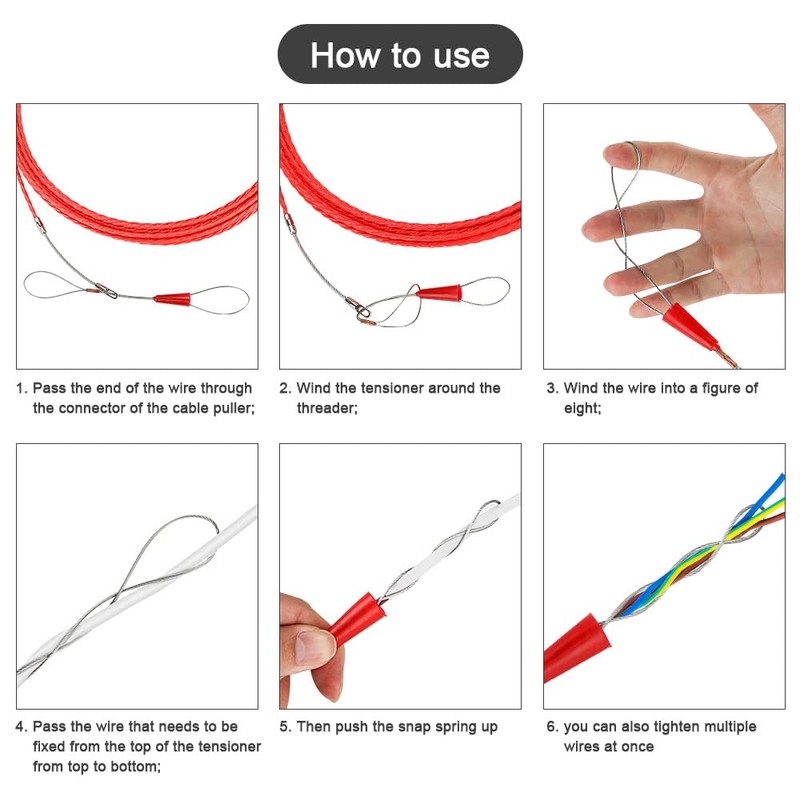 How to use

1. Pass the end of the wire through the connector of the cable puller;

2. Wind the tensioner around the threader;

3. Wind the wire into a figure of eight;

4. Pass the wire that needs to be fixed from the top of the tensioner from top to bottom;

5. Then push the snap spring up

6. you can also tighten multiple wires at once