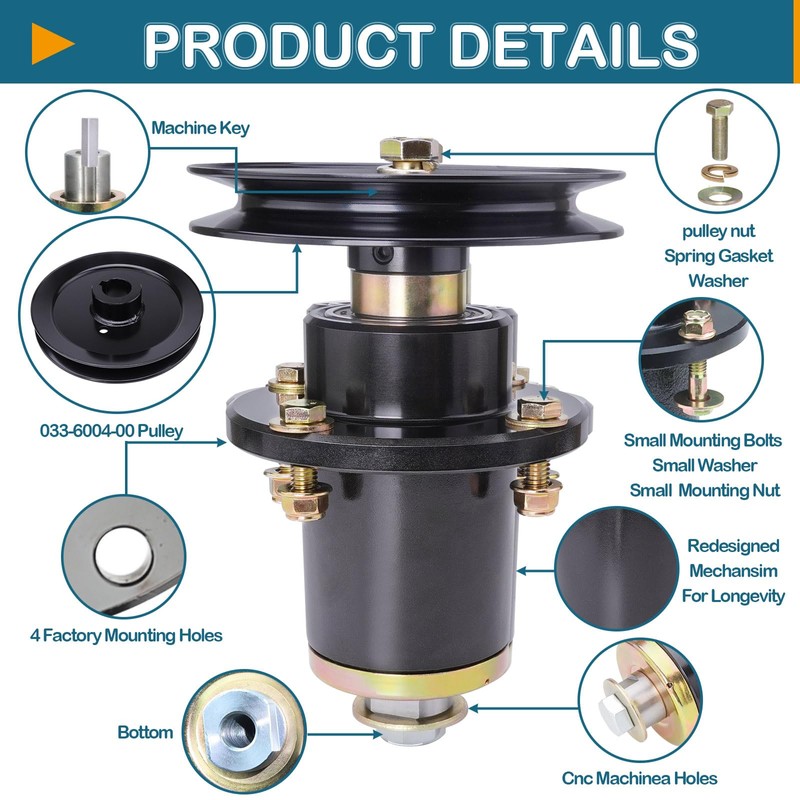 PRODUCT DETAILS

Machine Key

pulley nut
Spring Gasket
Washer

033-6004-00 Pulley

Small Mounting Bolts
Small Washer
Small Mounting Nut

Redesigned
Mechansim
For Longevity

4 Factory Mounting Holes

Bottom

Cnc Machinea Holes