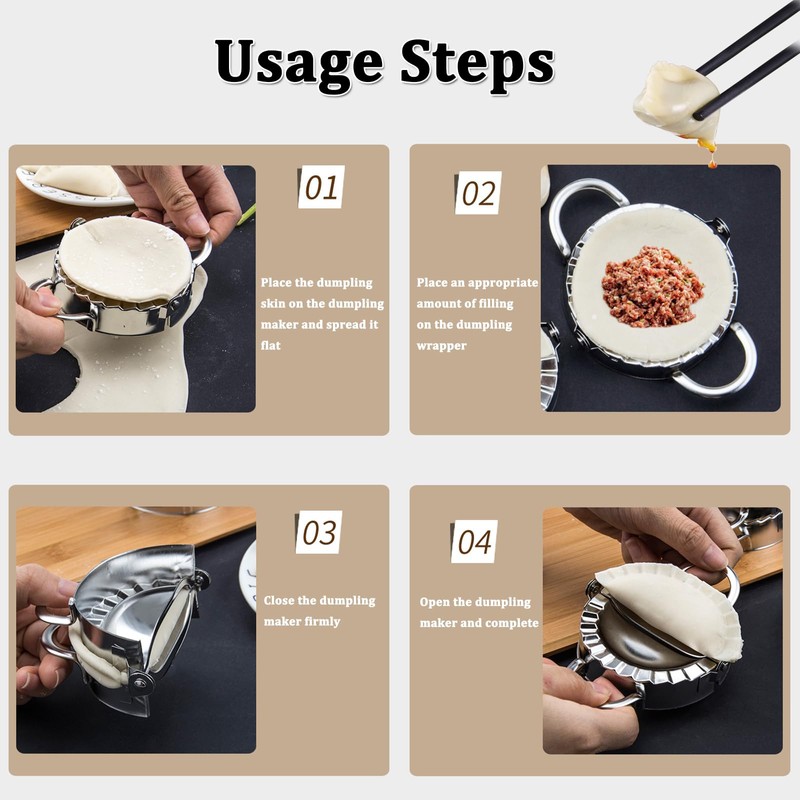 Usage Steps

01

Place the dumpling skin on the dumpling maker and spread it flat

02

Place an appropriate amount of filling on the dumpling wrapper

03

Close the dumpling maker firmly

04

Open the dumpling maker and complete