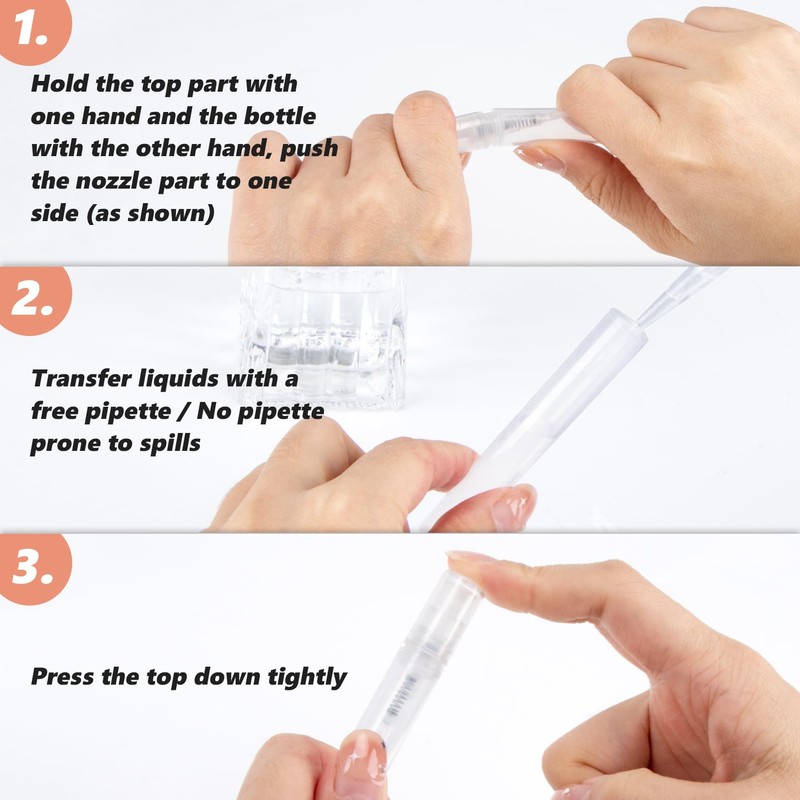 1.

Hold the top part with one hand and the bottle with the other hand, push the nozzle part to one side (as shown)

2.

Transfer liquids with a free pipette / No pipette prone to spills

3.

Press the top down tightly