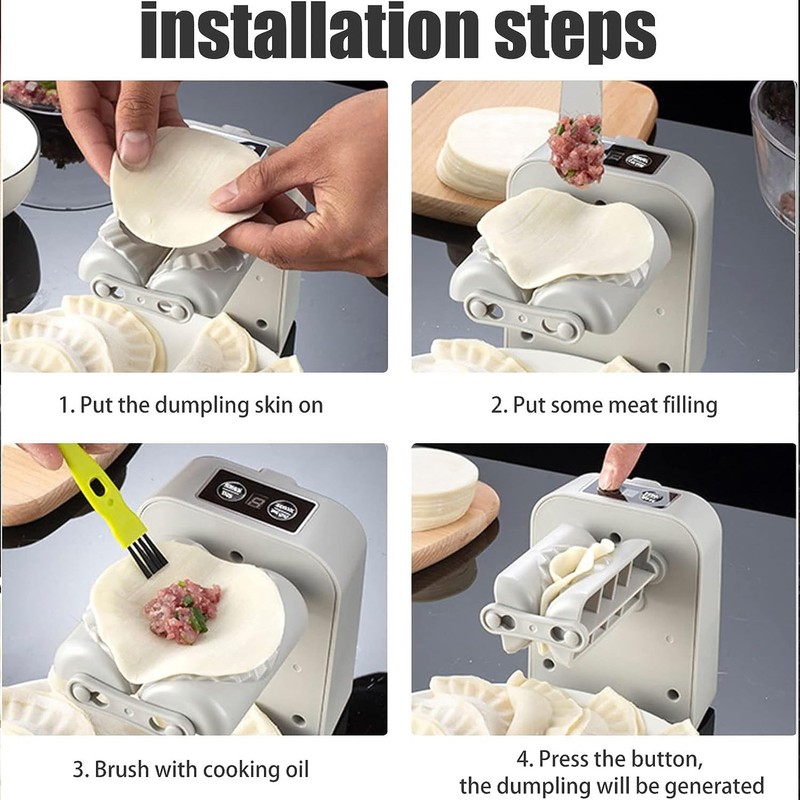 installation steps

1. Put the dumpling skin on

2. Put some meat filling

3. Brush with cooking oil

4. Press the button, the dumpling will be generated