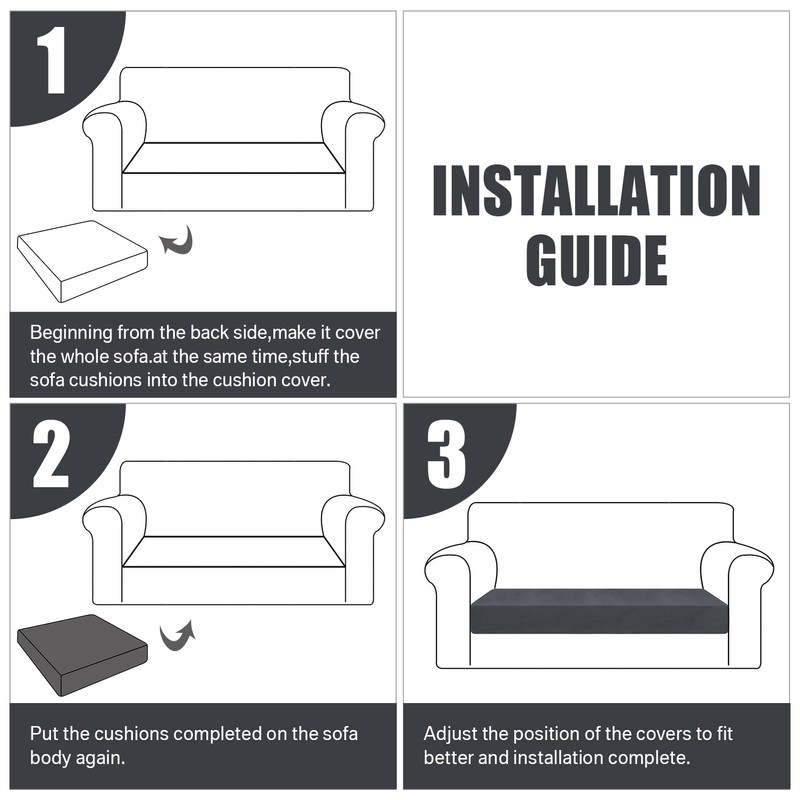 1

Beginning from the back side,make it cover the whole sofa.at the same time,stuff the sofa cushions into the cushion cover.

INSTALLATION GUIDE

2

Put the cushions completed on the sofa body again.

3

Adjust the position of the covers to fit better and installation complete.