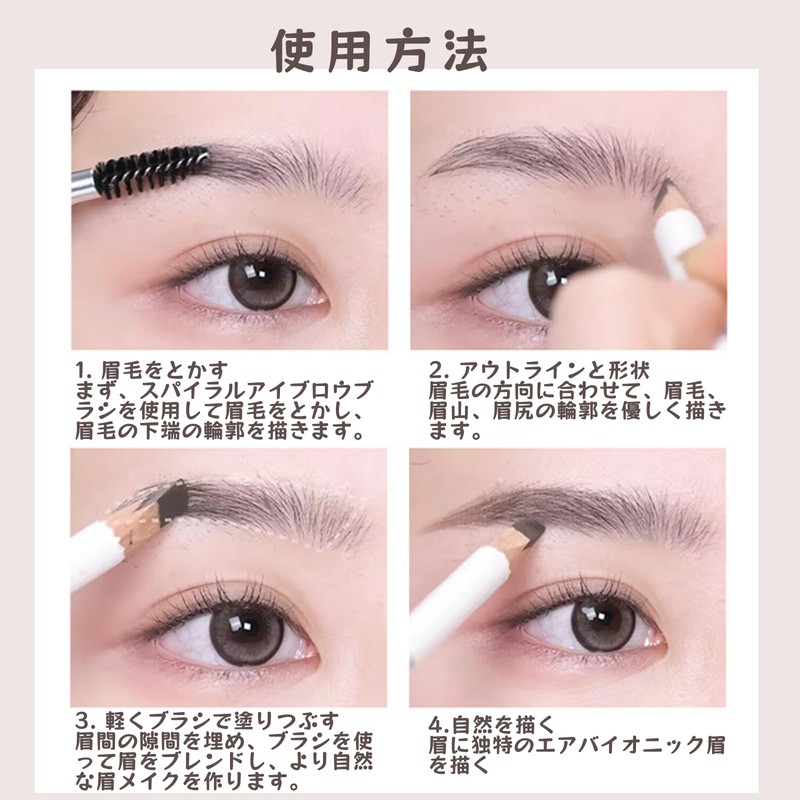 使用方法

1. 眉毛をとかす
まず、スパイラルアイブロウブラシを使用して眉毛をとかし、眉毛の下端の輪郭を描きます。

2. アウトラインと形状
眉毛の方向に合わせて、眉毛、眉山、眉尻の輪郭を優しく描きます。

3. 軽くブラシで塗りつぶす
眉間の隙間を埋め、ブラシを使って眉をブレンドし、より自然な眉メイクを作ります。

4.自然を描く
眉に独特のエアバイオニック眉を描く