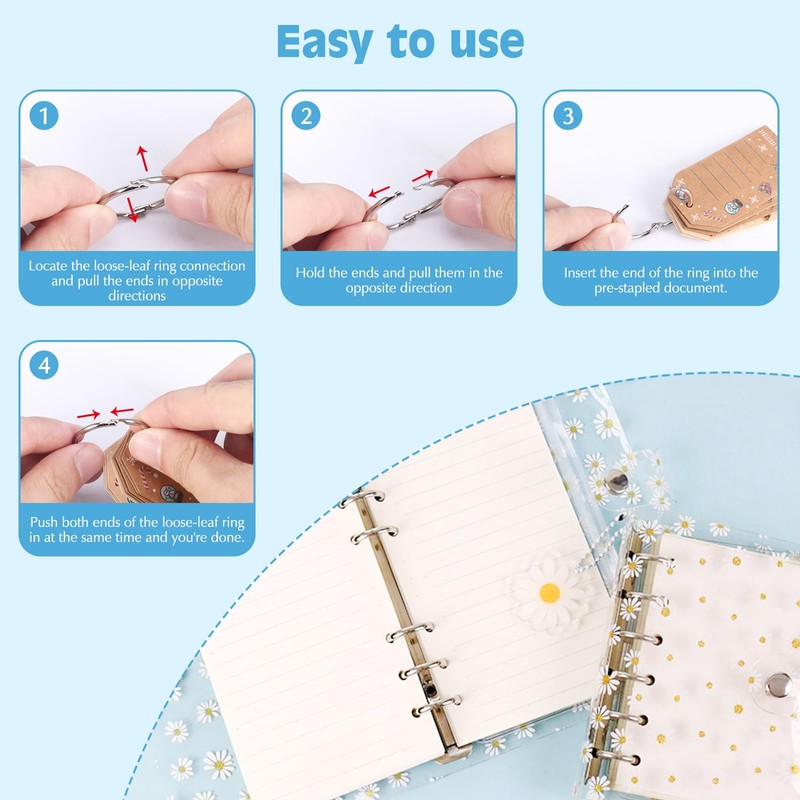 Easy to use

1

Locate the loose-leaf ring connection and pull the ends in opposite directions

2

Hold the ends and pull them in the opposite direction

3

Insert the end of the ring into the pre-stapled document.

4

Push both ends of the loose-leaf ring in at the same time and you're done.