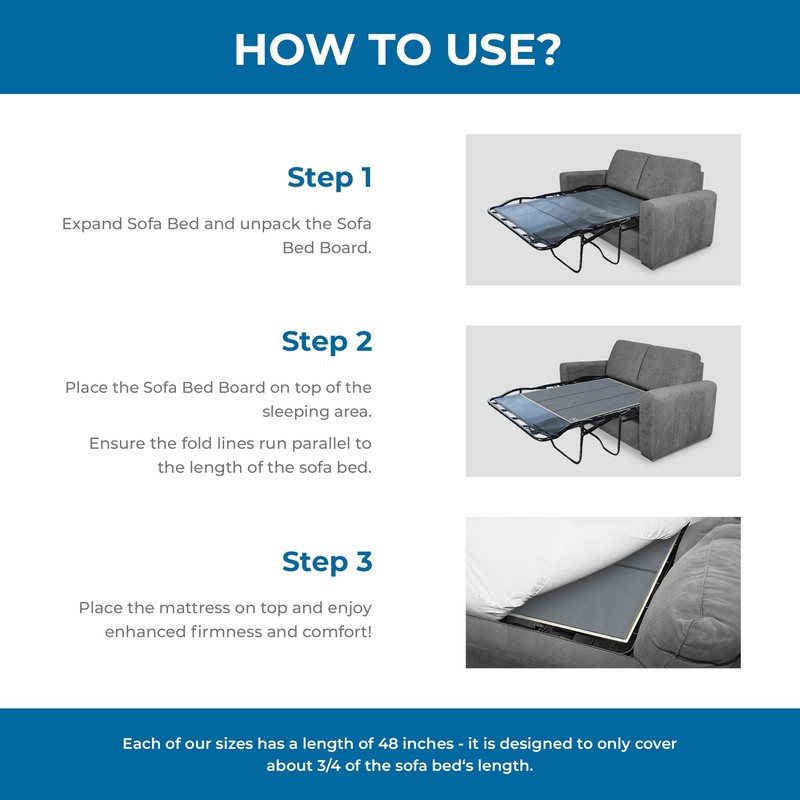 HOW TO USE?

Step 1

Expand Sofa Bed and unpack the Sofa Bed Board.

Step 2

Place the Sofa Bed Board on top of the sleeping area.

Ensure the fold lines run parallel to the length of the sofa bed.

Step 3

Place the mattress on top and enjoy enhanced firmness and comfort!

Each of our sizes has a length of 48 inches - it is designed to only cover about 3/4 of the sofa bed's length.