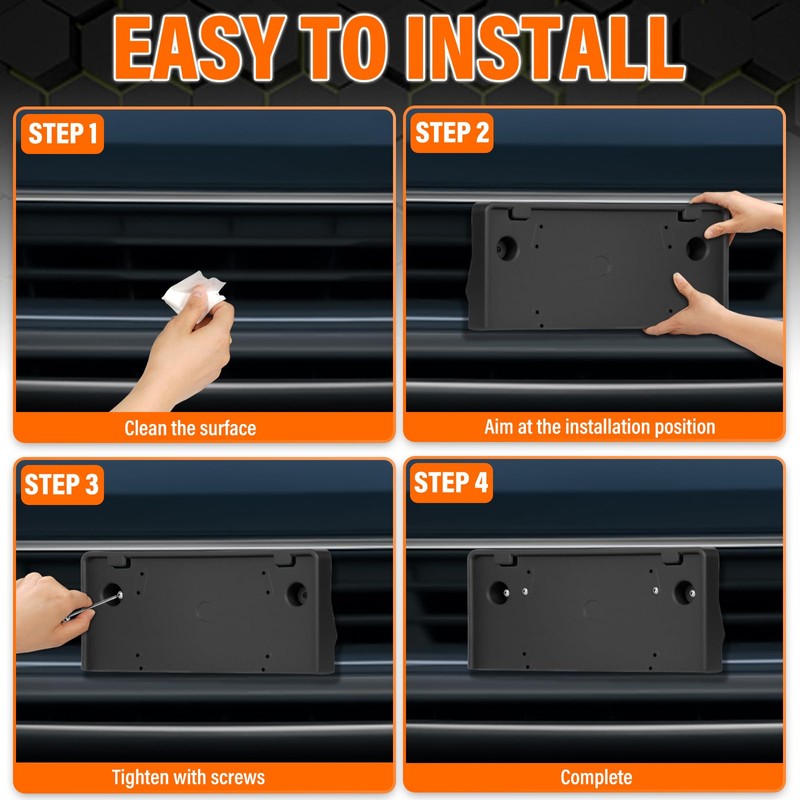 EASY TO INSTALL

STEP 1

Clean the surface

STEP 2

Aim at the installation position

STEP 3

Tighten with screws

STEP 4

Complete