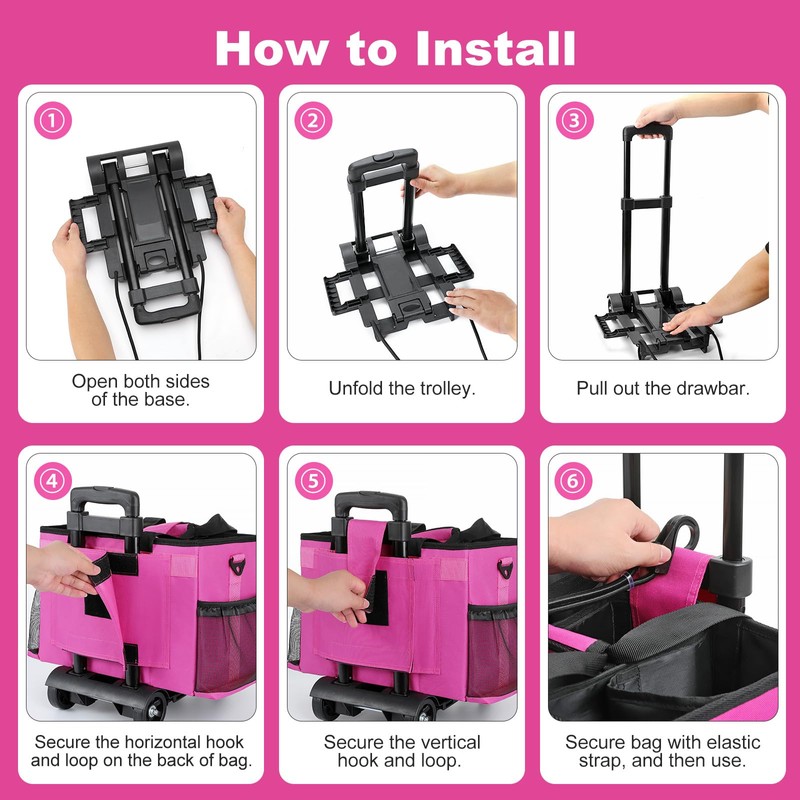 How to Install

①

Open both sides of the base.

②

Unfold the trolley.

③

Pull out the drawbar.

④

Secure the horizontal hook and loop on the back of bag.

⑤

Secure the vertical hook and loop.

⑥

Secure bag with elastic strap, and then use.