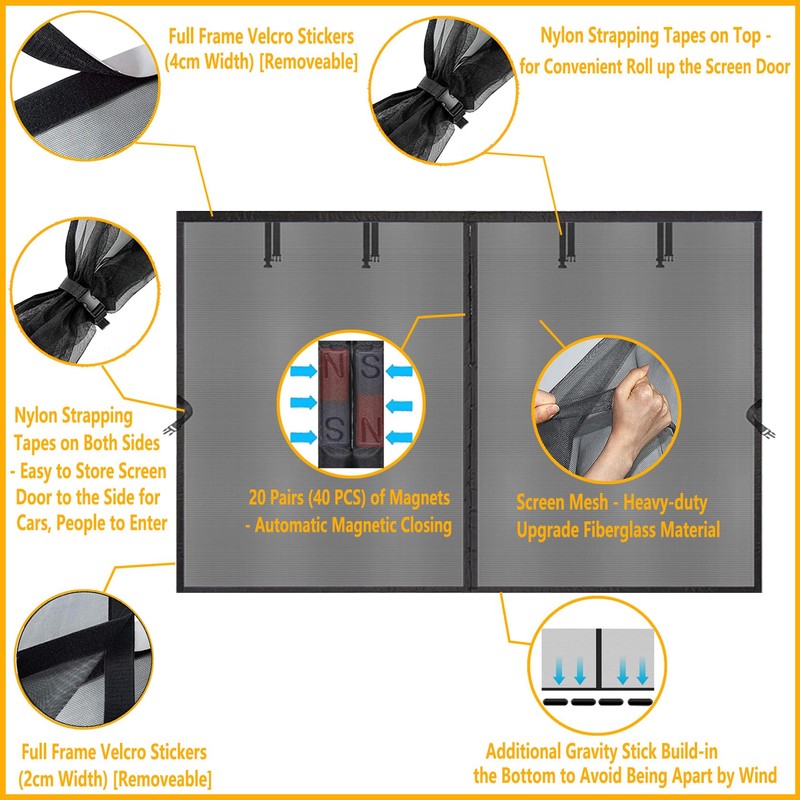 Full Frame Velcro Stickers (4cm Width) [Removeable]

Nylon Strapping Tapes on Top - for Convenient Roll up the Screen Door

Nylon Strapping Tapes on Both Sides - Easy to Store Screen Door to the Side for Cars, People to Enter

N S
S N

20 Pairs (40 PCS) of Magnets - Automatic Magnetic Closing

Screen Mesh - Heavy-duty Upgrade Fiberglass Material

Full Frame Velcro Stickers (2cm Width) [Removeable]

Additional Gravity Stick Build-in the Bottom to Avoid Being Apart by Wind