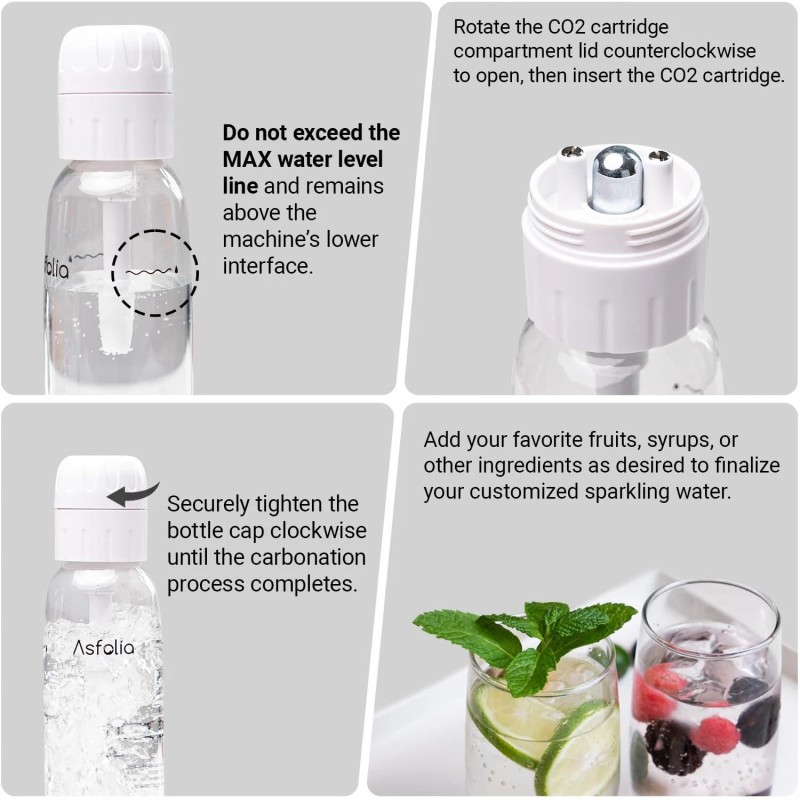 sfolia

Do not exceed the MAX water level line and remains above the machine's lower interface.

Rotate the CO2 cartridge compartment lid counterclockwise to open, then insert the CO2 cartridge.

Securely tighten the bottle cap clockwise until the carbonation process completes.

Asfolia

Add your favorite fruits, syrups, or other ingredients as desired to finalize your customized sparkling water.