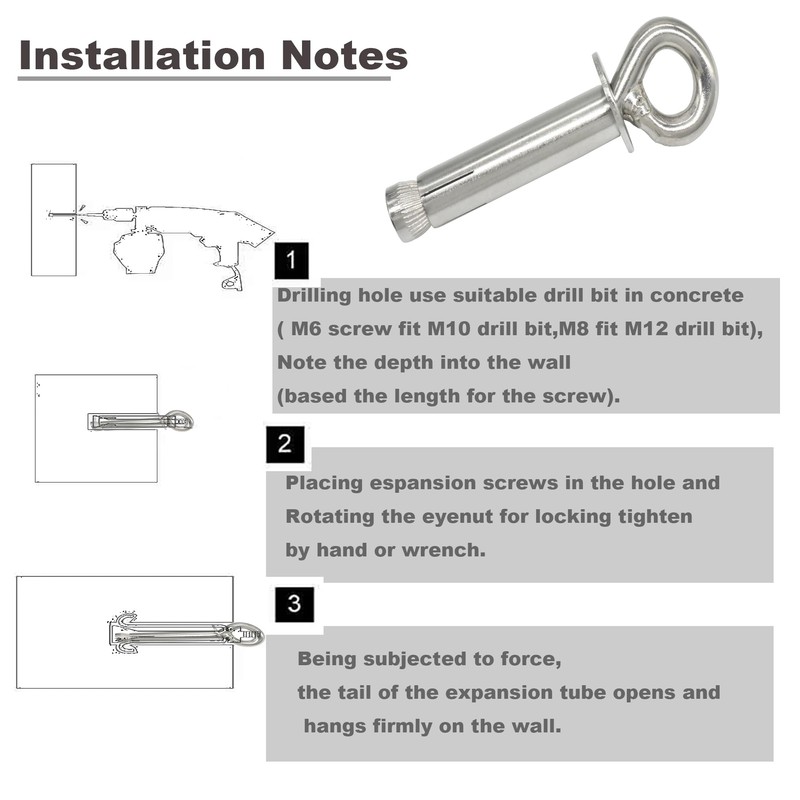 Installation Notes

1

Drilling hole use suitable drill bit in concrete ( M6 screw fit M10 drill bit,M8 fit M12 drill bit), Note the depth into the wall (based the length for the screw).

2

Placing espansion screws in the hole and Rotating the eyenut for locking tighten by hand or wrench.

3

Being subjected to force, the tail of the expansion tube opens and hangs firmly on the wall.