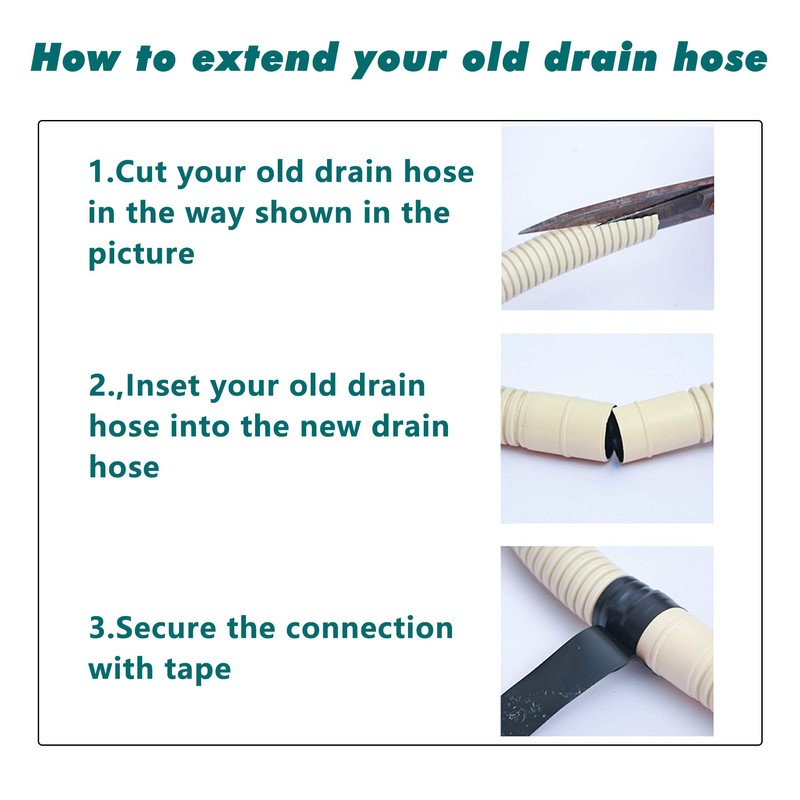 How to extend your old drain hose

1.Cut your old drain hose in the way shown in the picture

2.,Inset your old drain hose into the new drain hose

3.Secure the connection with tape