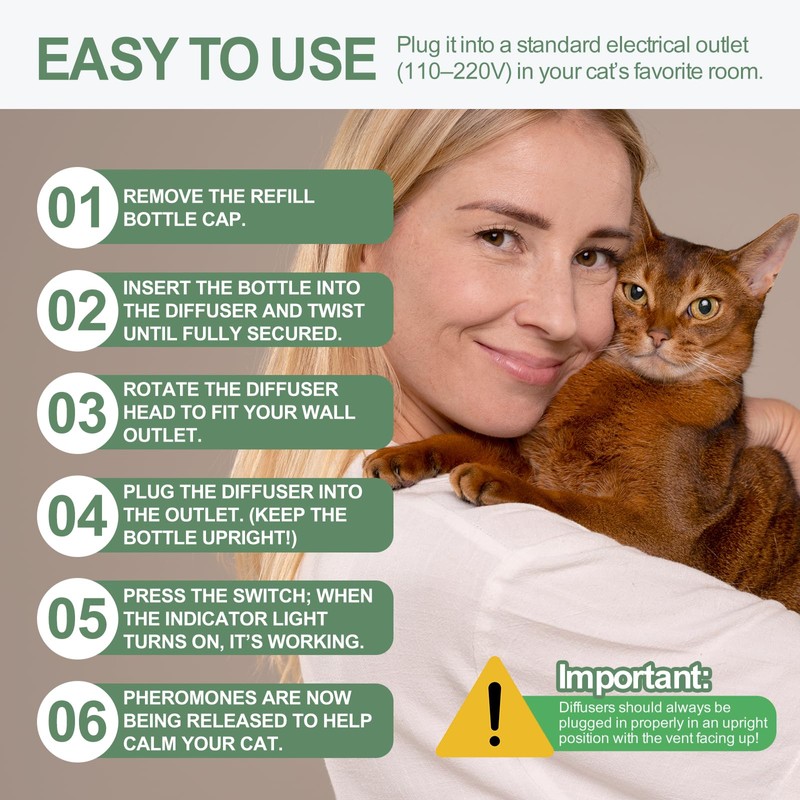 EASY TO USE

Plug it into a standard electrical outlet (110–220V) in your cat's favorite room.

01 REMOVE THE REFILL BOTTLE CAP.

02 INSERT THE BOTTLE INTO THE DIFFUSER AND TWIST UNTIL FULLY SECURED.

03 ROTATE THE DIFFUSER HEAD TO FIT YOUR WALL OUTLET.

04 PLUG THE DIFFUSER INTO THE OUTLET. (KEEP THE BOTTLE UPRIGHT!)

05 PRESS THE SWITCH; WHEN THE INDICATOR LIGHT TURNS ON, IT'S WORKING.

06 PHEROMONES ARE NOW BEING RELEASED TO HELP CALM YOUR CAT.

!

Important:

Diffusers should always be plugged in properly in an upright position with the vent facing up!