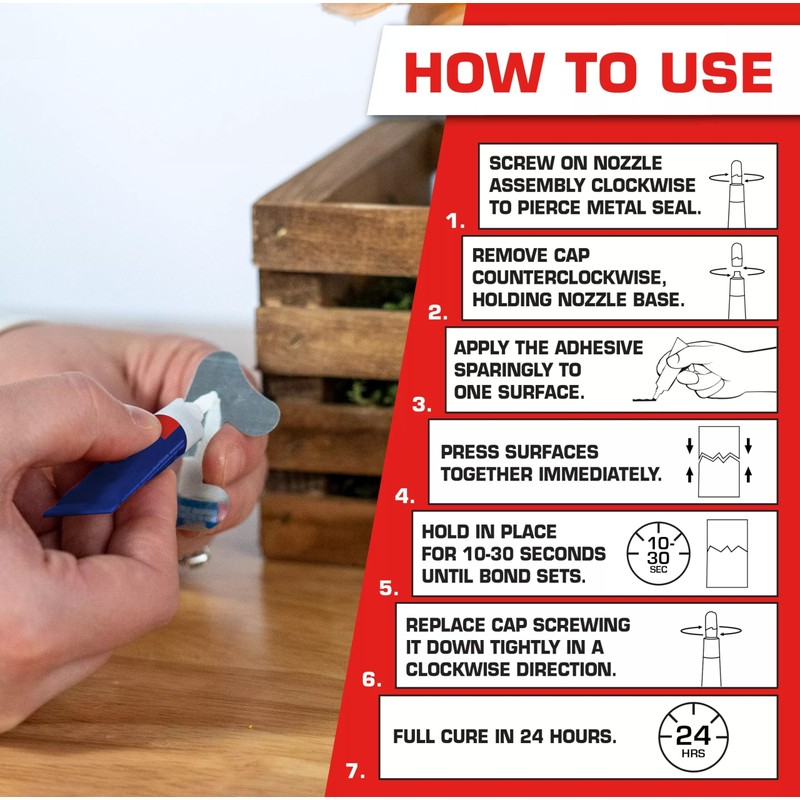 HOW TO USE

1. SCREW ON NOZZLE ASSEMBLY CLOCKWISE TO PIERCE METAL SEAL.

2. REMOVE CAP COUNTERCLOCKWISE, HOLDING NOZZLE BASE.

3. APPLY THE ADHESIVE SPARINGLY TO ONE SURFACE.

4. PRESS SURFACES TOGETHER IMMEDIATELY.

5. HOLD IN PLACE FOR 10-30 SECONDS UNTIL BOND SETS.

10-30 SEC

6. REPLACE CAP SCREWING IT DOWN TIGHTLY IN A CLOCKWISE DIRECTION.

7. FULL CURE IN 24 HOURS.

24 HRS