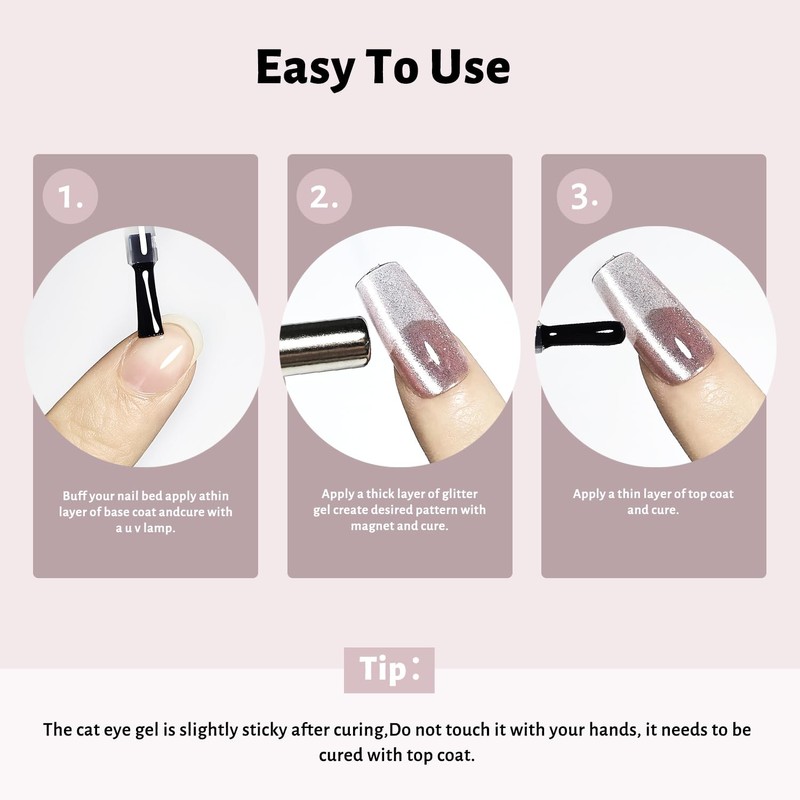 Easy To Use

1.

Buff your nail bed apply athin layer of base coat andcure with a u v lamp.

2.

Apply a thick layer of glitter gel create desired pattern with magnet and cure.

3.

Apply a thin layer of top coat and cure.

Tip:

The cat eye gel is slightly sticky after curing,Do not touch it with your hands, it needs to be cured with top coat.