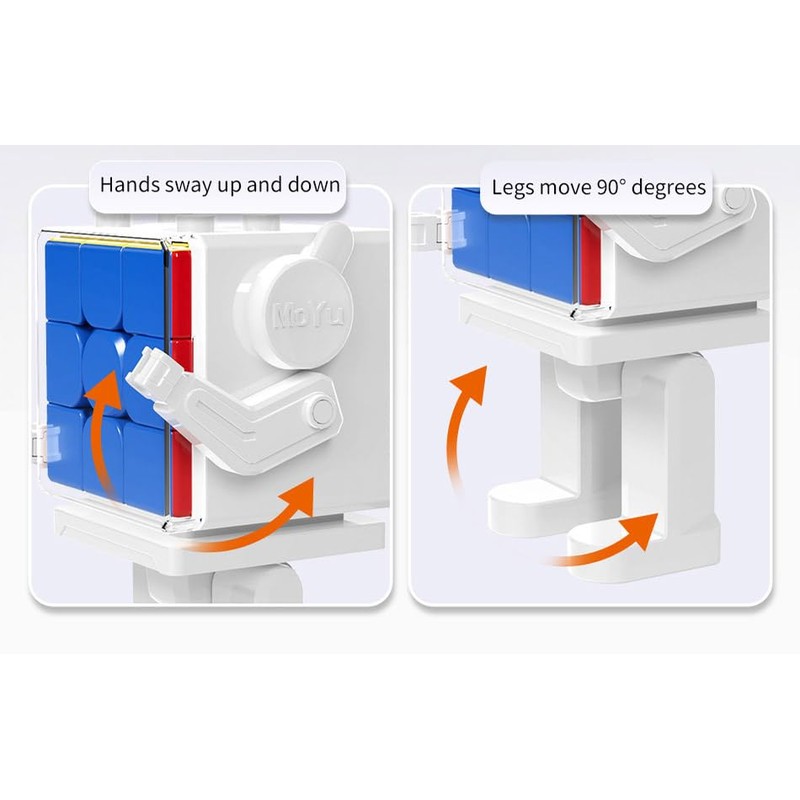 Hands sway up and down

MoYu

Legs move 90° degrees