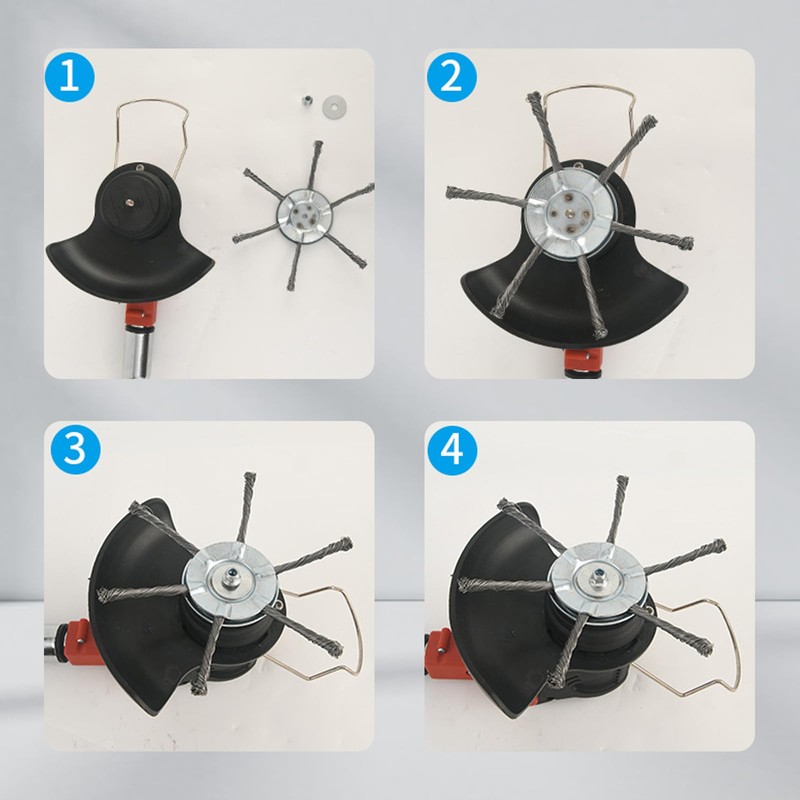 1

2

3

4