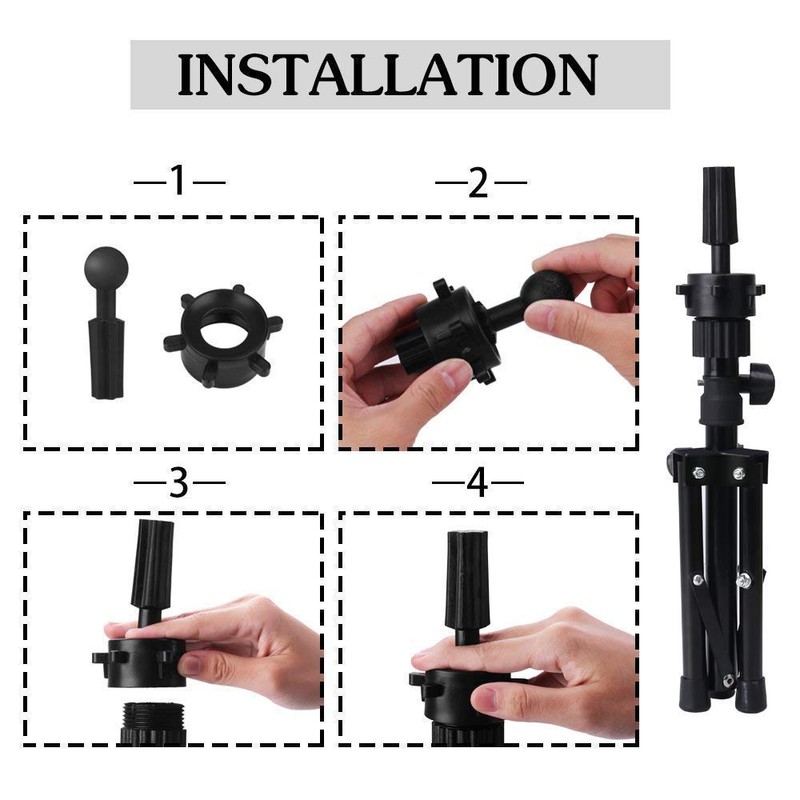 INSTALLATION

—1—

—2—

—3—

—4—