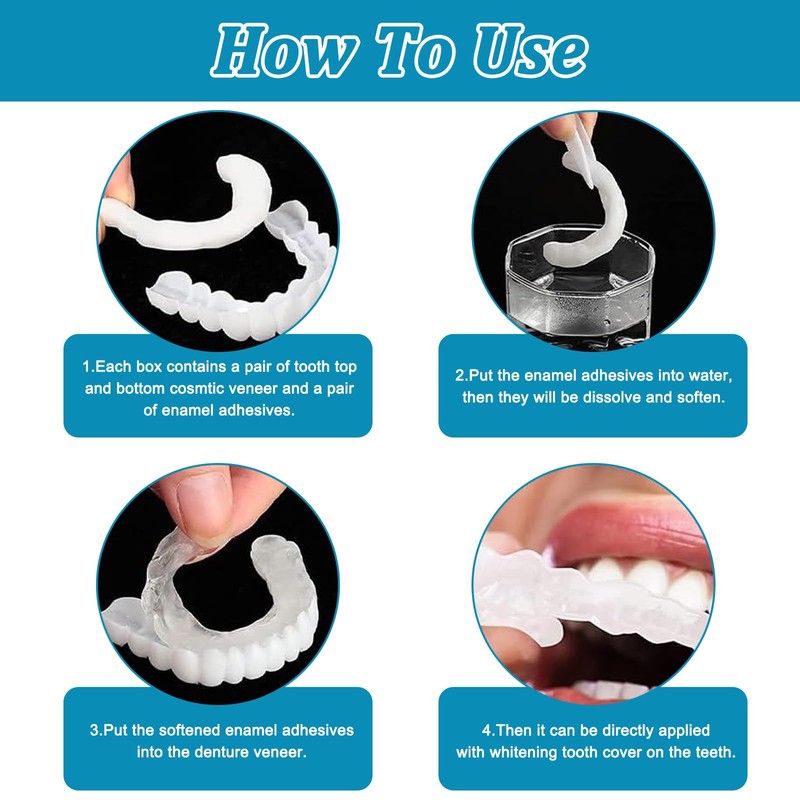 How To Use

1.Each box contains a pair of tooth top and bottom cosmtic veneer and a pair of enamel adhesives.

2.Put the enamel adhesives into water, then they will be dissolve and soften.

3.Put the softened enamel adhesives into the denture veneer.

4.Then it can be directly applied with whitening tooth cover on the teeth.