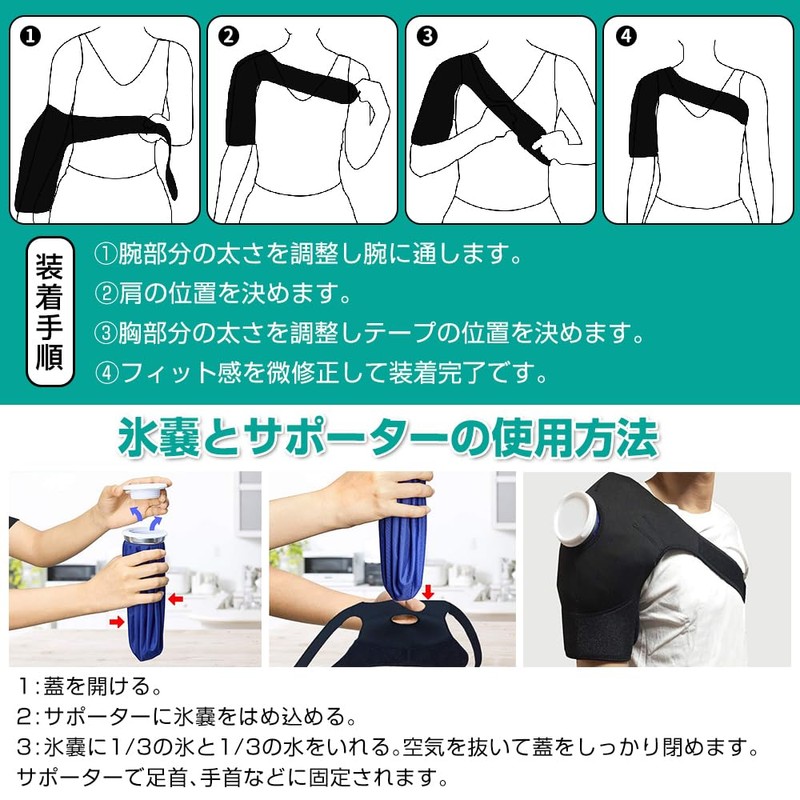 ❶ ❷ ❸ ❹

装着手順

①腕部分の太さを調整し腕に通します。
②肩の位置を決めます。
③胸部分の太さを調整しテープの位置を決めます。
④フィット感を微修正して装着完了です。

氷嚢とサポーターの使用方法

1:蓋を開ける。
2:サポーターに氷嚢をはめ込める。
3:氷嚢に1/3の氷と1/3の水をいれる。空気を抜いて蓋をしっかり閉めます。
サポーターで足首、手首などに固定されます。