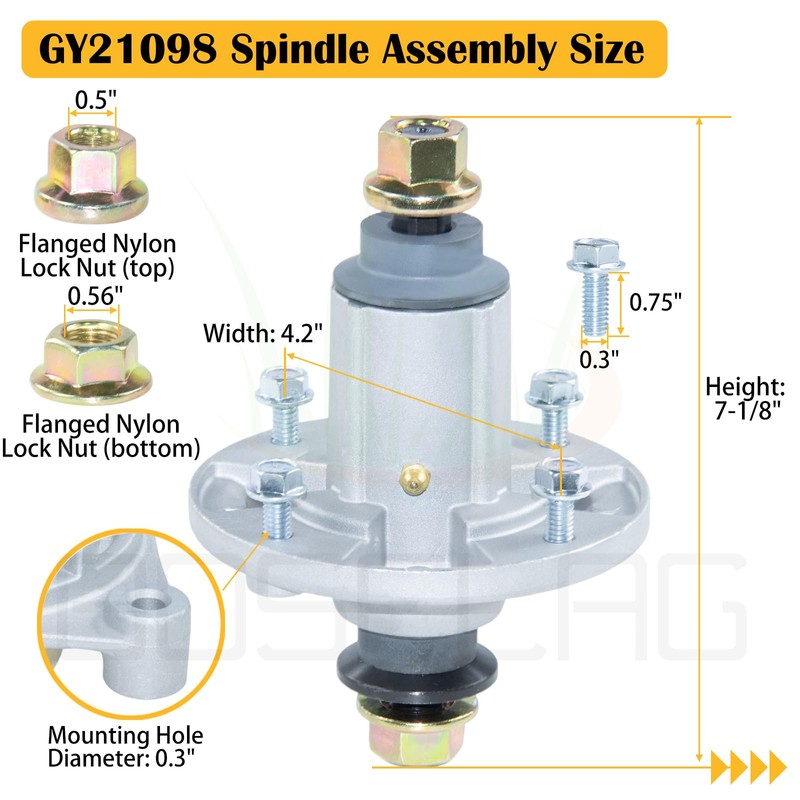 GY21098 Spindle Assembly Size

0.5"

Flanged Nylon Lock Nut (top)

0.56"

Flanged Nylon Lock Nut (bottom)

Width: 4.2"

0.75"

0.3"

Height: 7-1/8"

Mounting Hole Diameter: 0.3"