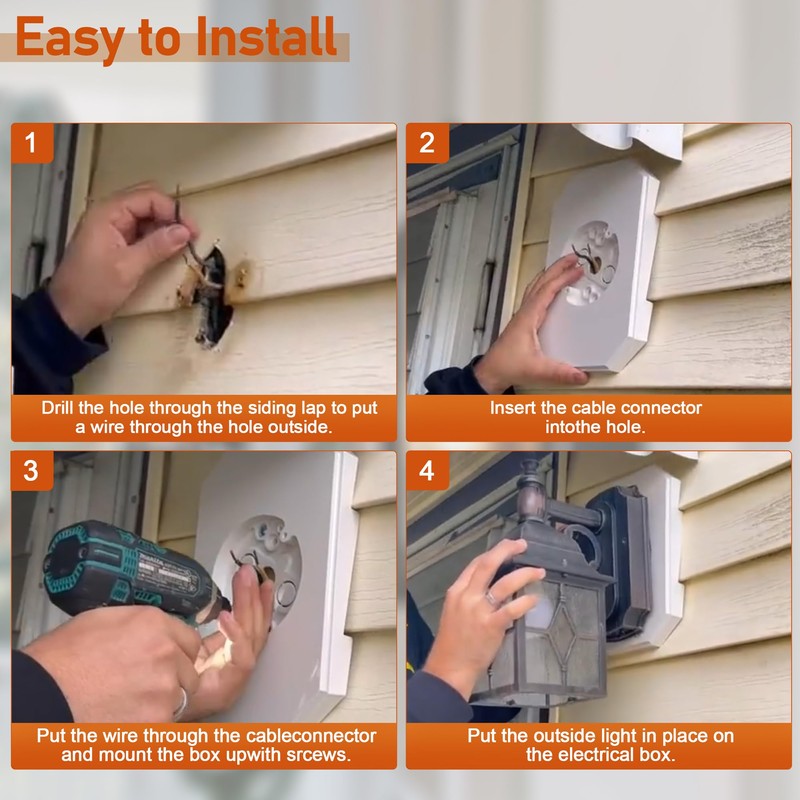 Easy to Install

1

Drill the hole through the siding lap to put a wire through the hole outside.

2

Insert the cable connector intothe hole.

3

Put the wire through the cableconnector and mount the box upwith srcews.

4

Put the outside light in place on the electrical box.