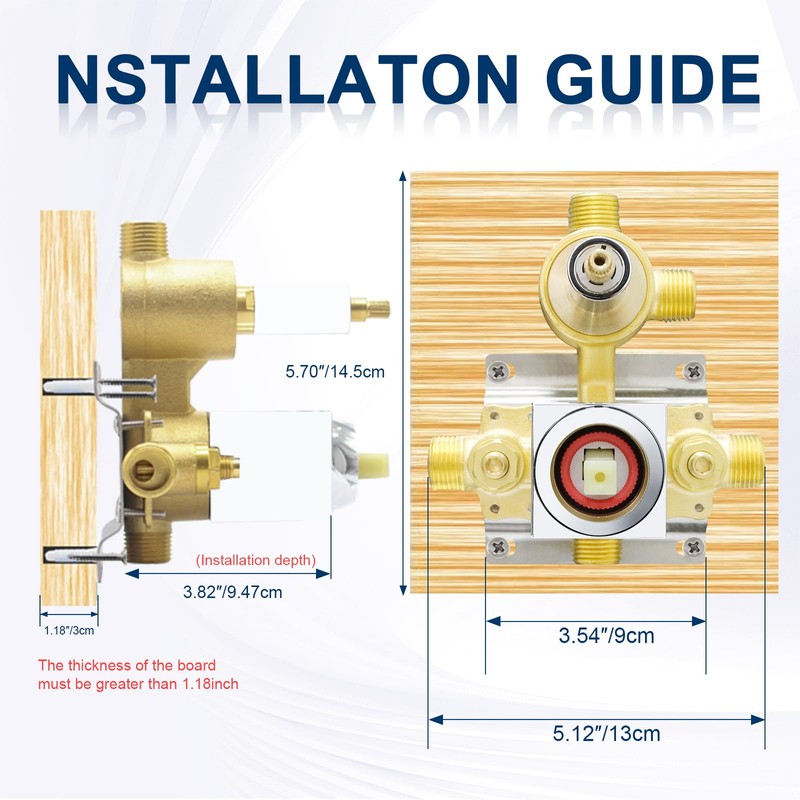 NSTALLATON GUIDE

5.70″/14.5cm

(Installation depth)

3.82″/9.47cm

1.18″/3cm

The thickness of the board must be greater than 1.18inch

3.54″/9cm

5.12″/13cm