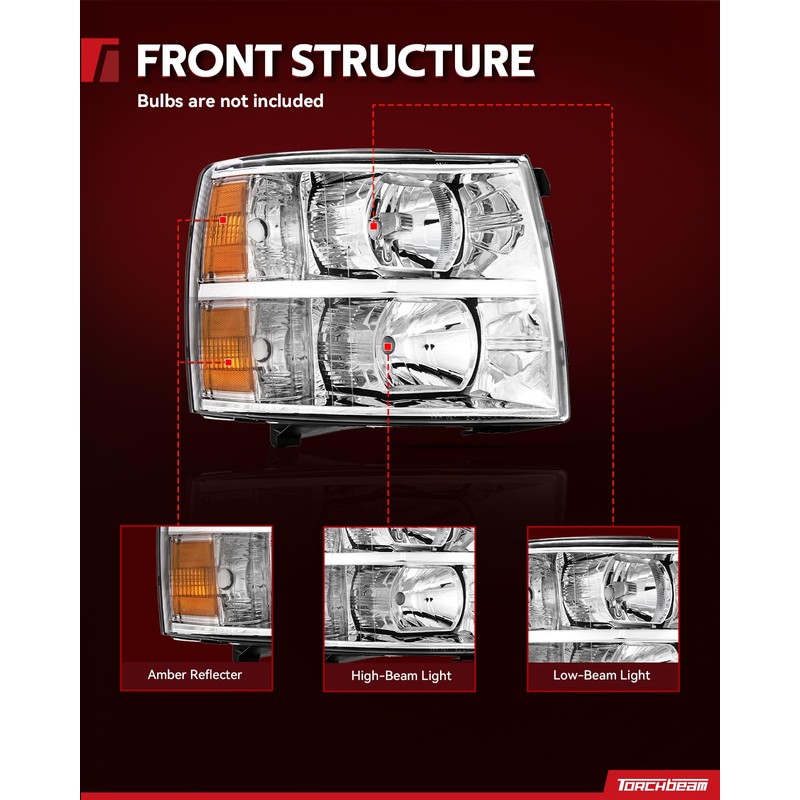 FRONT STRUCTURE

Bulbs are not included

Amber Reflecter

High-Beam Light

Low-Beam Light

TORCHBEAM