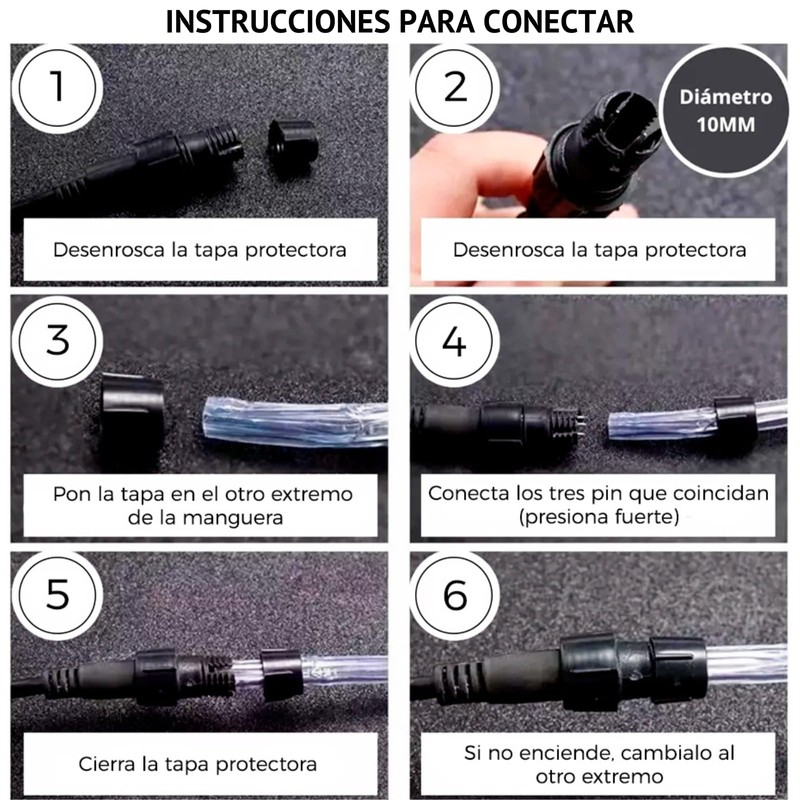 INSTRUCCIONES PARA CONECTAR

1

Desenrosca la tapa protectora

2

Diámetro 10MM

Desenrosca la tapa protectora

3

Pon la tapa en el otro extremo de la manguera

4

Conecta los tres pin que coincidan (presiona fuerte)

5

Cierra la tapa protectora

6

Si no enciende, cambialo al otro extremo