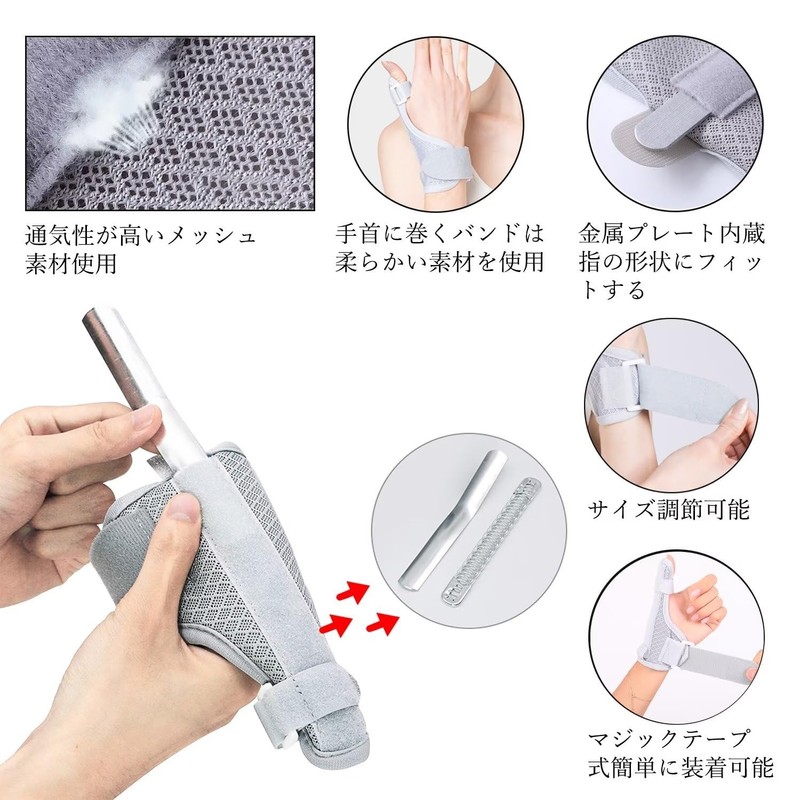 通気性が高いメッシュ素材使用

手首に巻くバンドは柔らかい素材を使用

金属プレート内蔵
指の形状にフィットする

サイズ調節可能

マジックテープ式簡単に装着可能