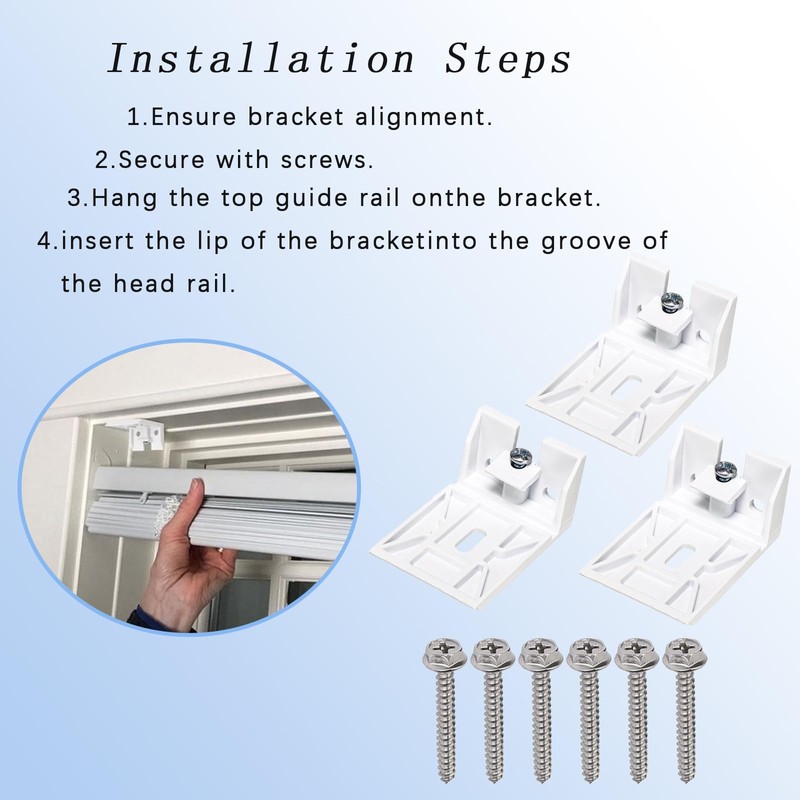 Installation Steps

1.Ensure bracket alignment.

2.Secure with screws.

3.Hang the top guide rail onthe bracket.

4.insert the lip of the bracketinto the groove of the head rail.