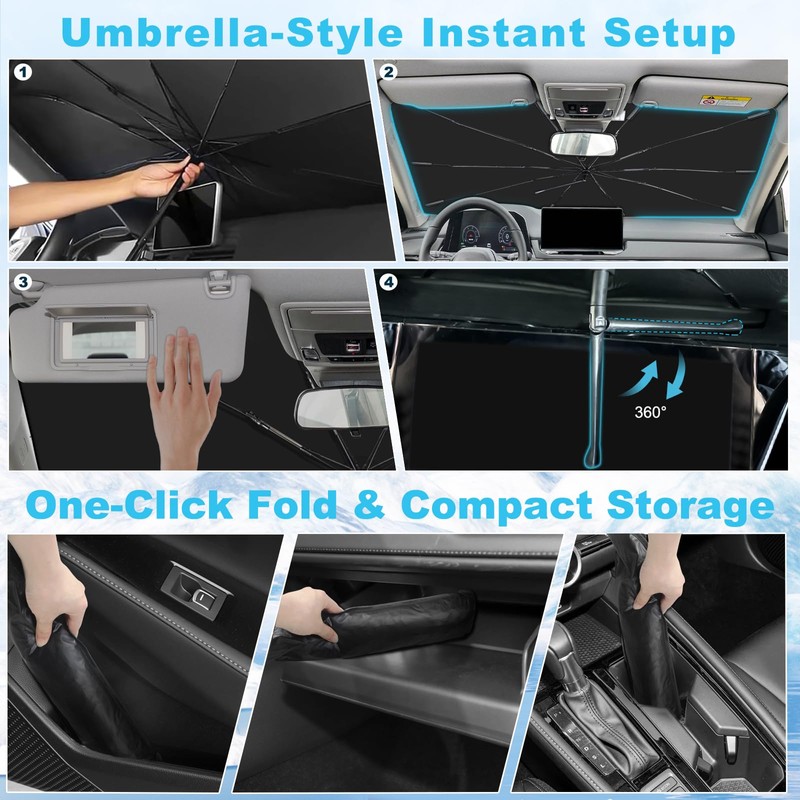 Umbrella-Style Instant Setup

1

2

3

4

360°

One-Click Fold & Compact Storage