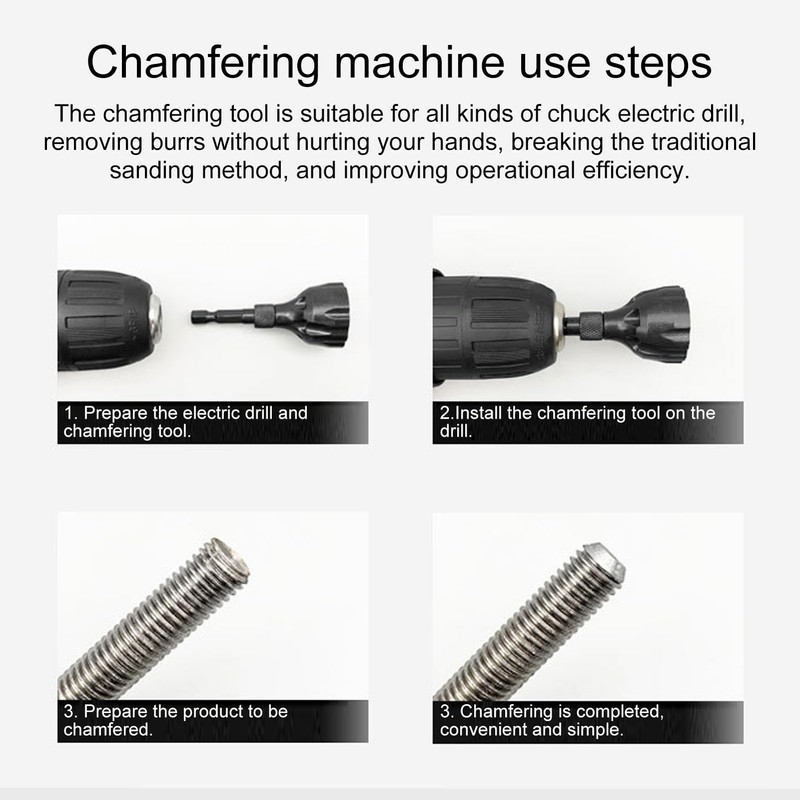 Chamfering machine use steps

The chamfering tool is suitable for all kinds of chuck electric drill, removing burrs without hurting your hands, breaking the traditional sanding method, and improving operational efficiency.

1. Prepare the electric drill and chamfering tool.

2.Install the chamfering tool on the drill.

3. Prepare the product to be chamfered.

3. Chamfering is completed, convenient and simple.