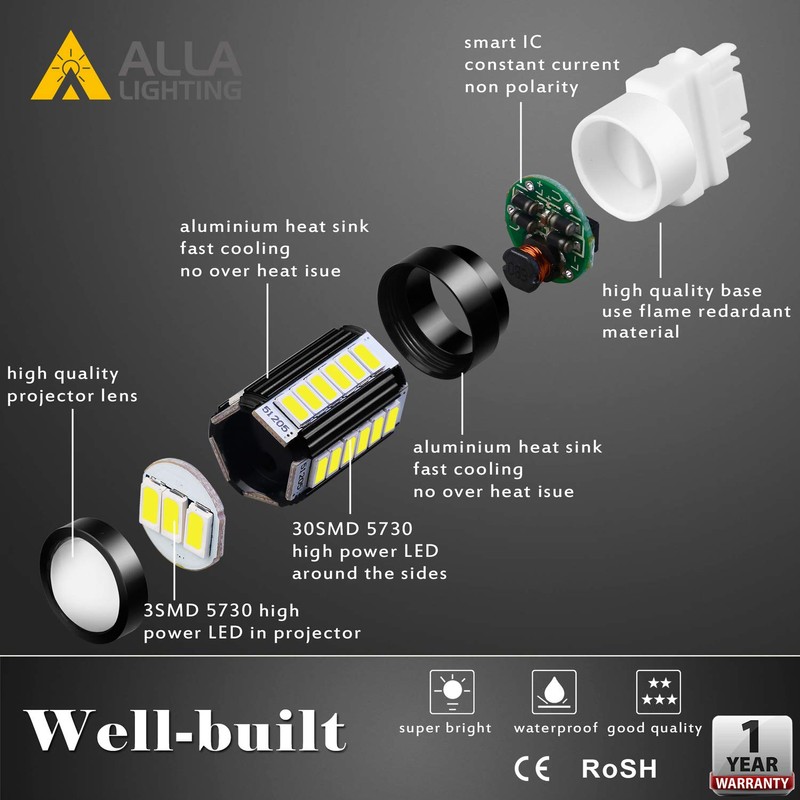 ALLA LIGHTING

smart IC
constant current
non polarity

aluminium heat sink
fast cooling
no over heat isue

high quality base
use flame redardant
material

high quality
projector lens

51205

aluminium heat sink
fast cooling
no over heat isue

30SMD 5730
high power LED
around the sides

3SMD 5730 high
power LED in projector

Well-built

super bright

waterproof

good quality

CE RoSH

1 YEAR WARRANTY