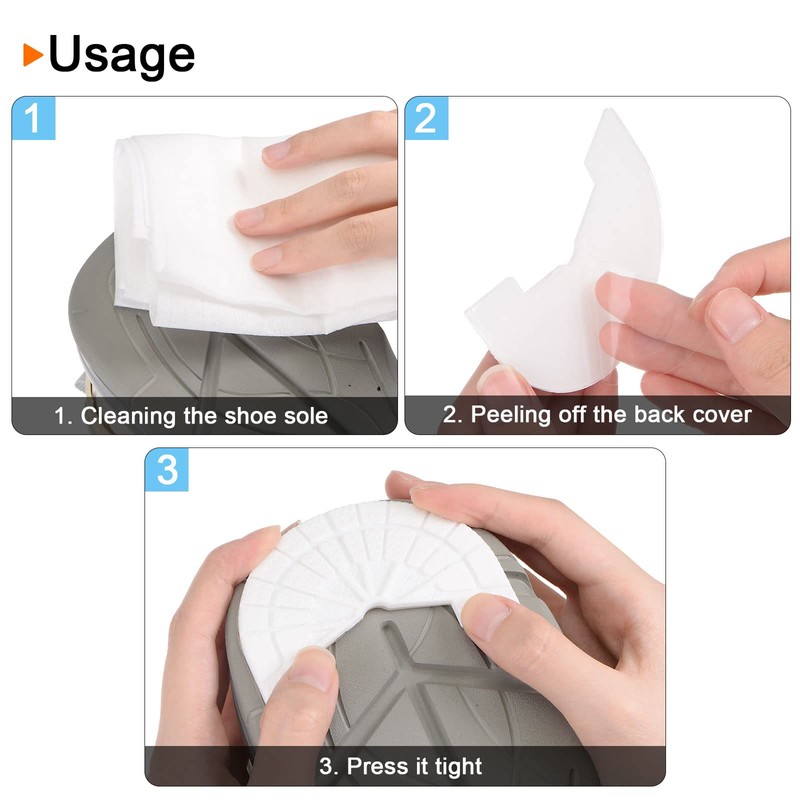 Usage

1

1. Cleaning the shoe sole

2

2. Peeling off the back cover

3

3. Press it tight