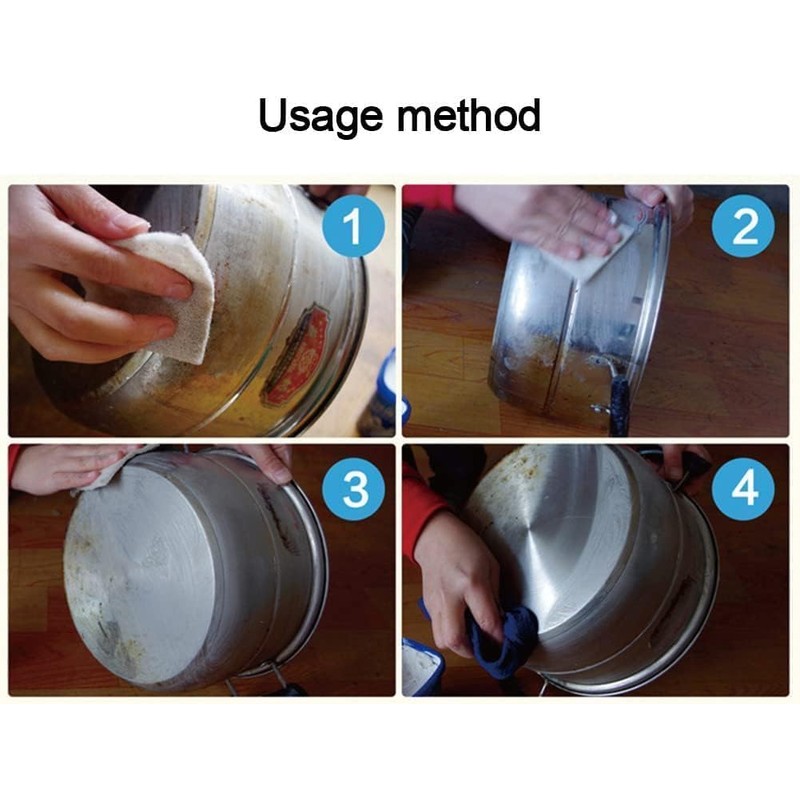 Usage method

1

2

3

4