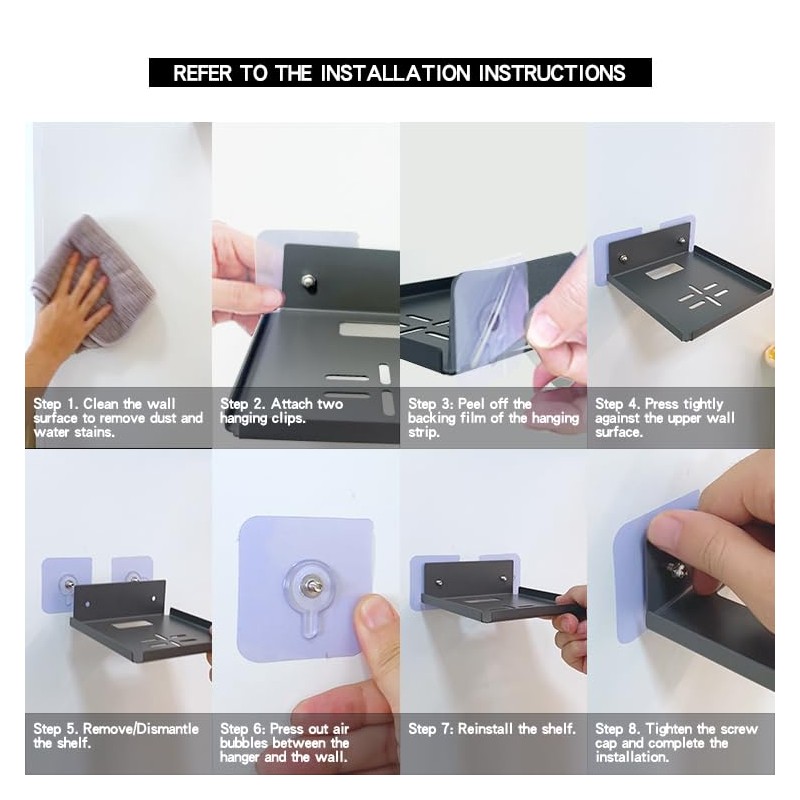 REFER TO THE INSTALLATION INSTRUCTIONS

Step 1. Clean the wall surface to remove dust and water stains.

Step 2. Attach two hanging clips.

Step 3: Peel off the backing film of the hanging strip.

Step 4. Press tightly against the upper wall surface.

Step 5. Remove/Dismantle the shelf.

Step 6: Press out air bubbles between the hanger and the wall.

Step 7: Reinstall the shelf.

Step 8. Tighten the screw cap and complete the installation.