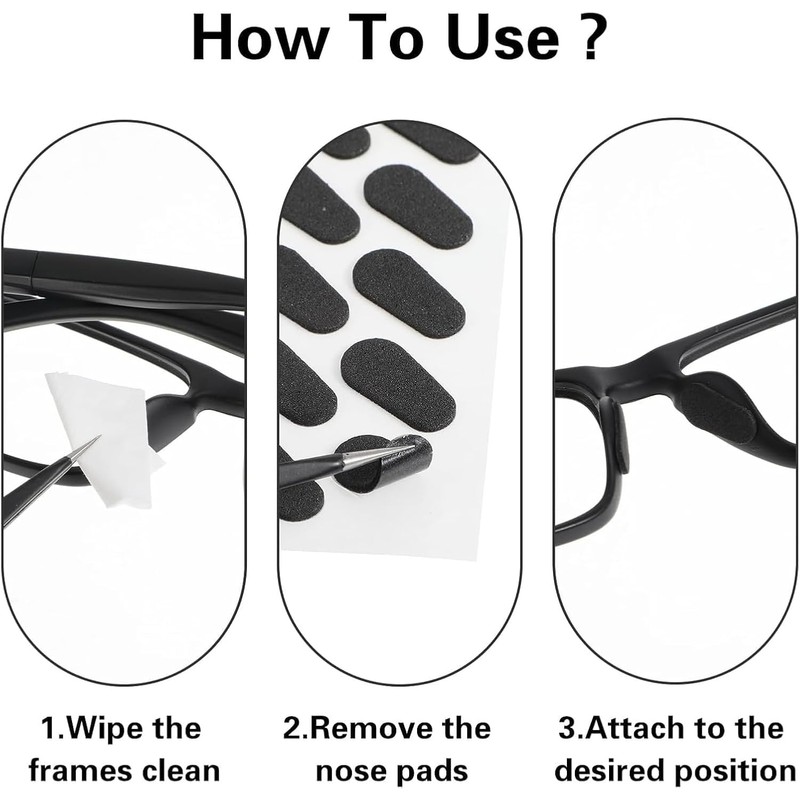 How To Use ?

1.Wipe the frames clean

2.Remove the nose pads

3.Attach to the desired position