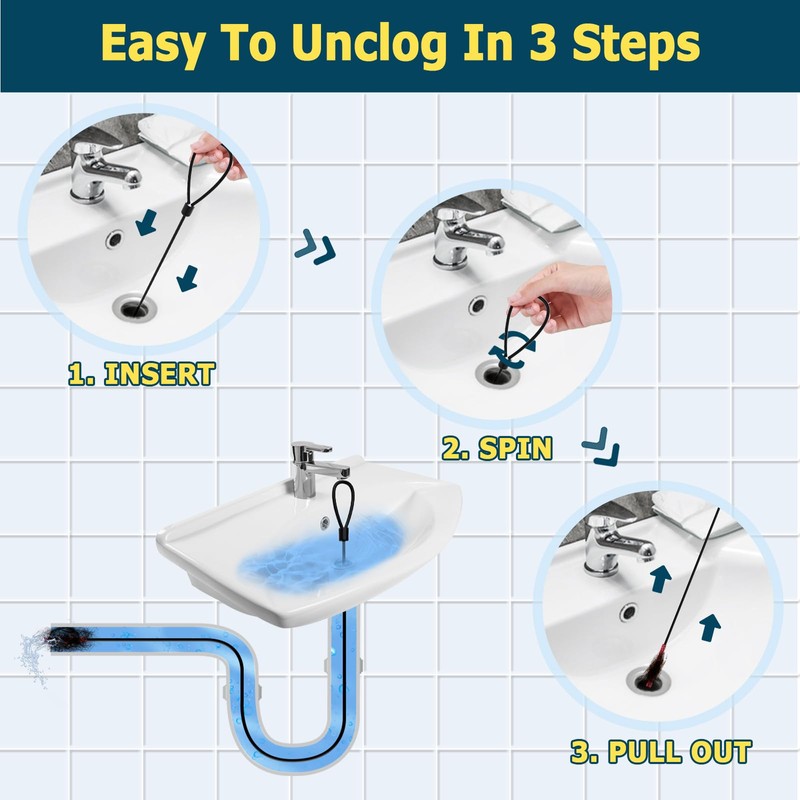 Easy To Unclog In 3 Steps

1. INSERT

2. SPIN

3. PULL OUT